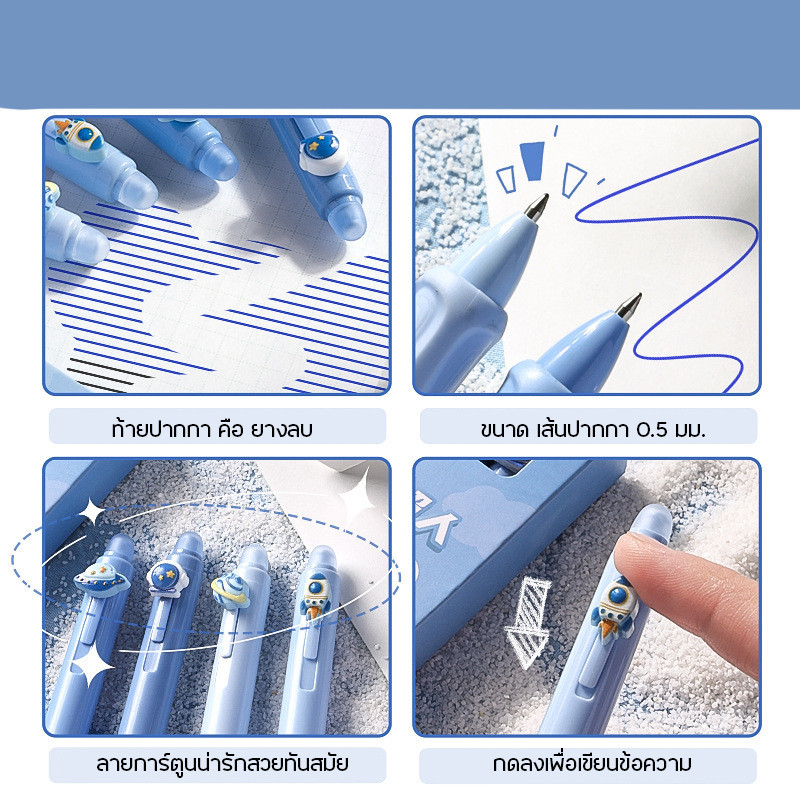 ท้ายปากกา คือ ยางลบ

ขนาด เส้นปากกา 0.5 มม.

ลายการ์ตูนน่ารักสวยทันสมัย

กดลงเพื่อเขียนข้อความ