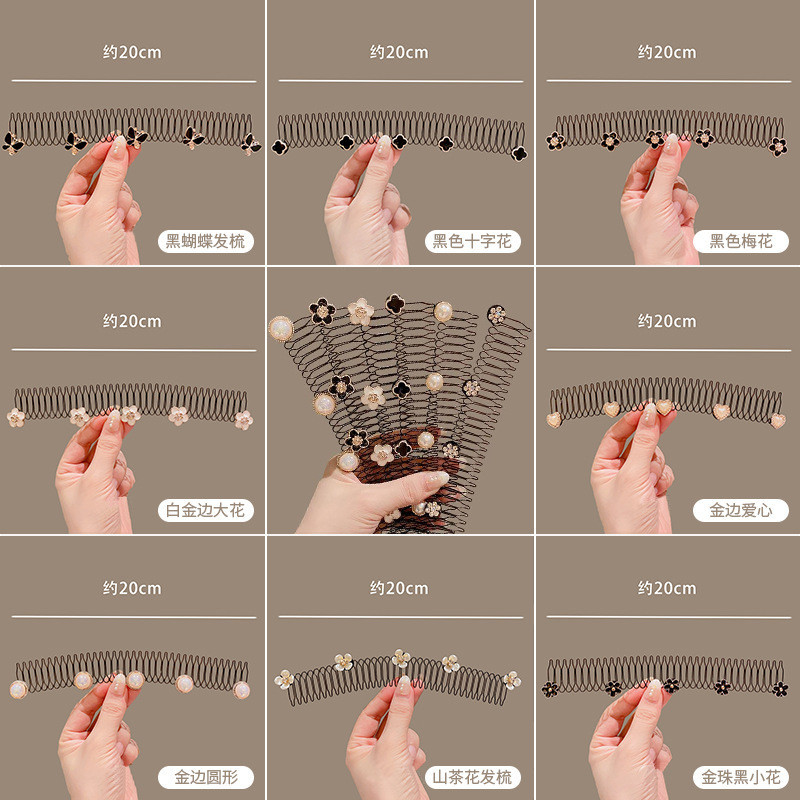 约20cm

黑蝴蝶发梳

约20cm

黑色十字花

约20cm

黑色梅花

约20cm

白金边大花

约20cm

金边爱心

约20cm

金边圆形

约20cm

山茶花发梳

约20cm

金珠黑小花