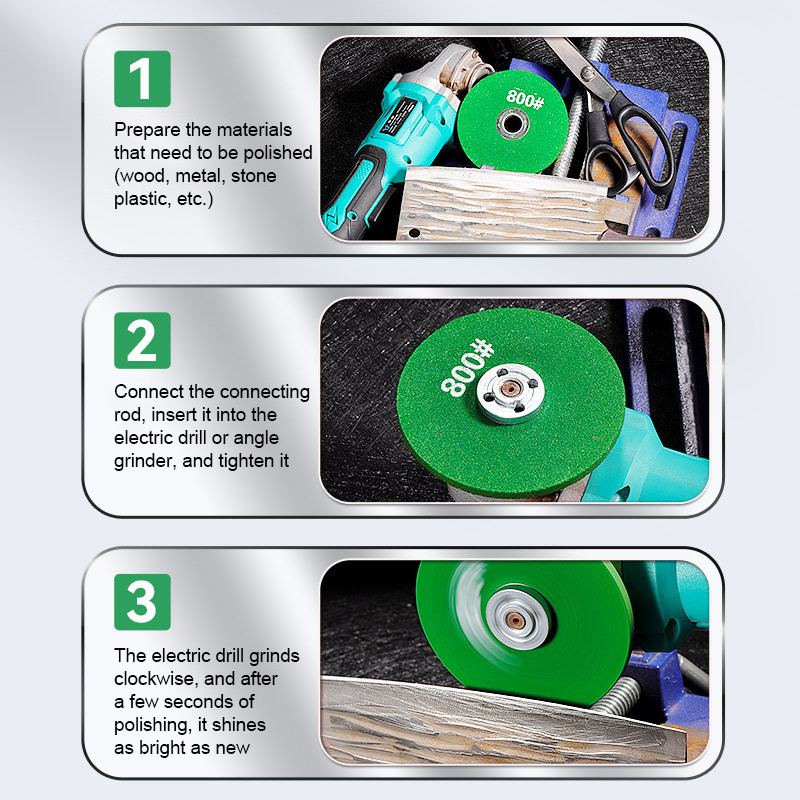 1

Prepare the materials that need to be polished (wood, metal, stone plastic, etc.)

800#

2

Connect the connecting rod, insert it into the electric drill or angle grinder, and tighten it

800#

3

The electric drill grinds clockwise, and after a few seconds of polishing, it shines as bright as new