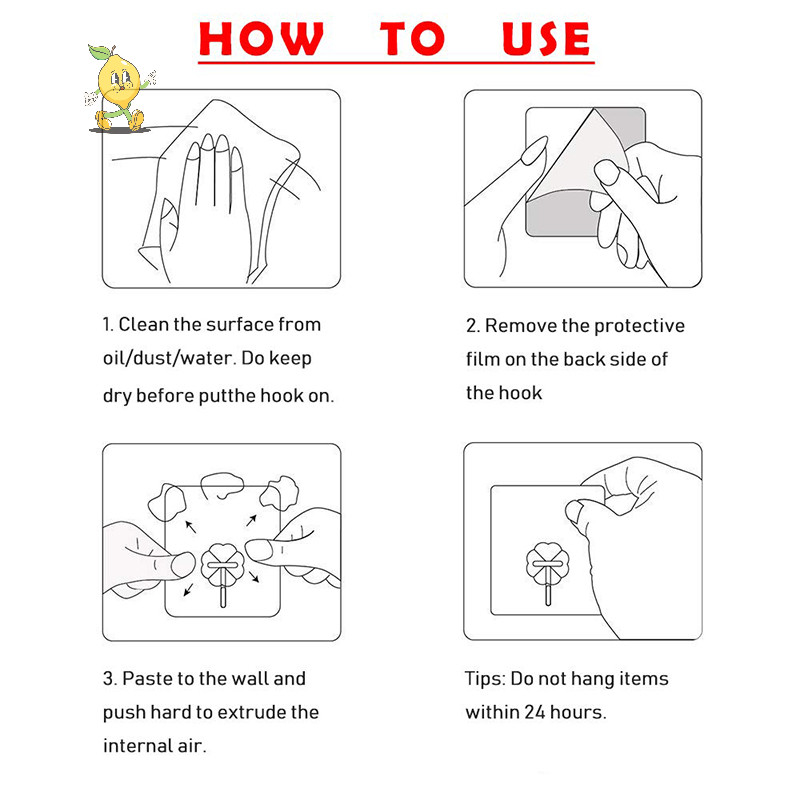 HOW TO USE

1. Clean the surface from oil/dust/water. Do keep dry before putthe hook on.

2. Remove the protective film on the back side of the hook

3. Paste to the wall and push hard to extrude the internal air.

Tips: Do not hang items within 24 hours.