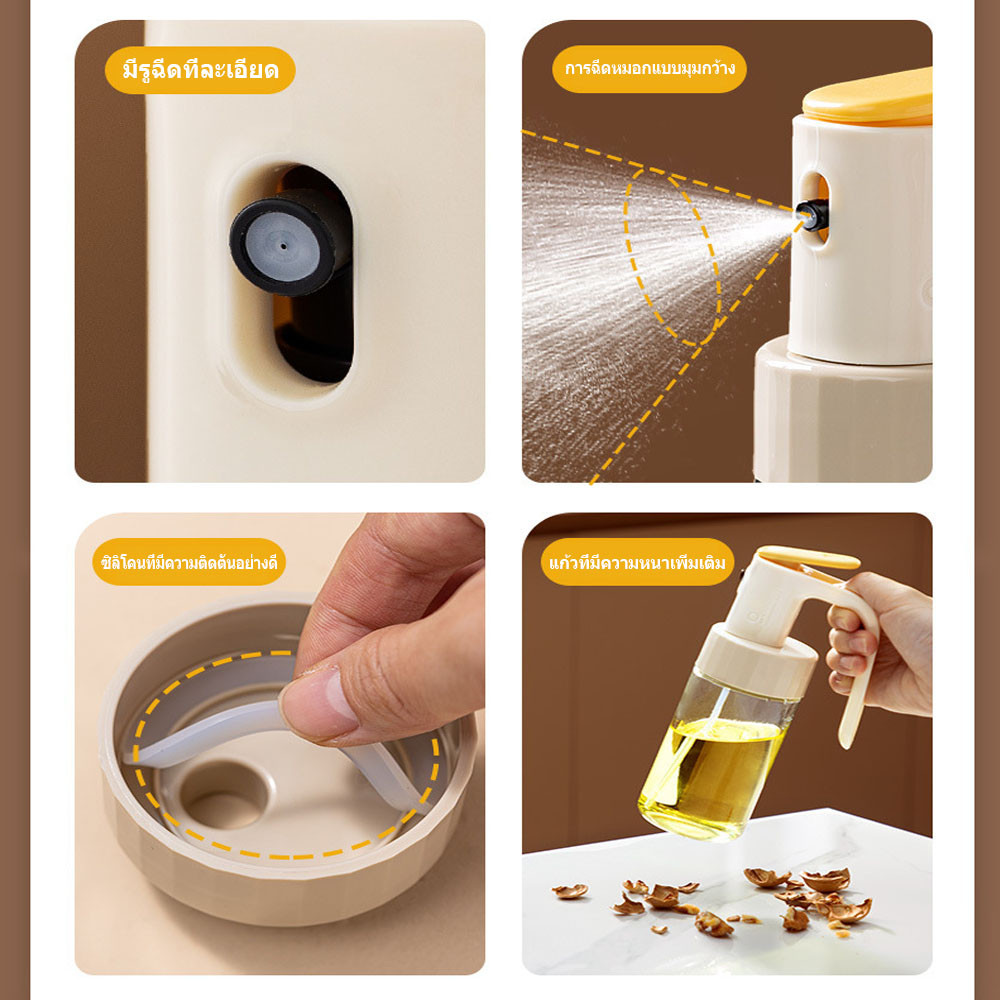 มีรูฉีดที่ละเอียด

การฉีดหมอกแบบมุมกว้าง

ซิลิโคนที่มีความติดต้นอย่างดี

แก้วที่มีความหนาเพิ่มเติม