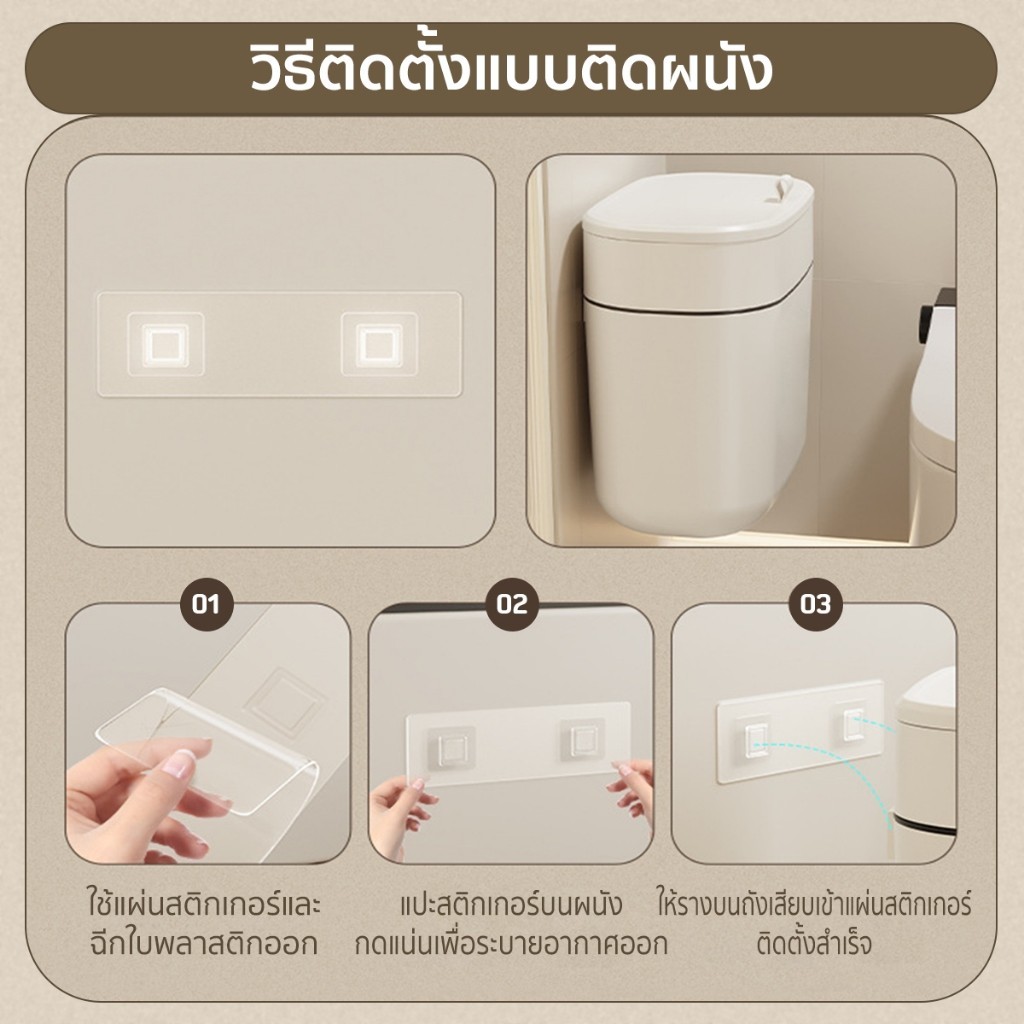 วิธีติดตั้งแบบติดผนัง

01

02

03

ใช้แผ่นสติกเกอร์และฉีกใบพลาสติกออก

แปะสติกเกอร์บนผนัง กดแน่นเพื่อระบายอากาศออก

ให้รางบนถังเสียบเข้าแผ่นสติกเกอร์ ติดตั้งสำเร็จ