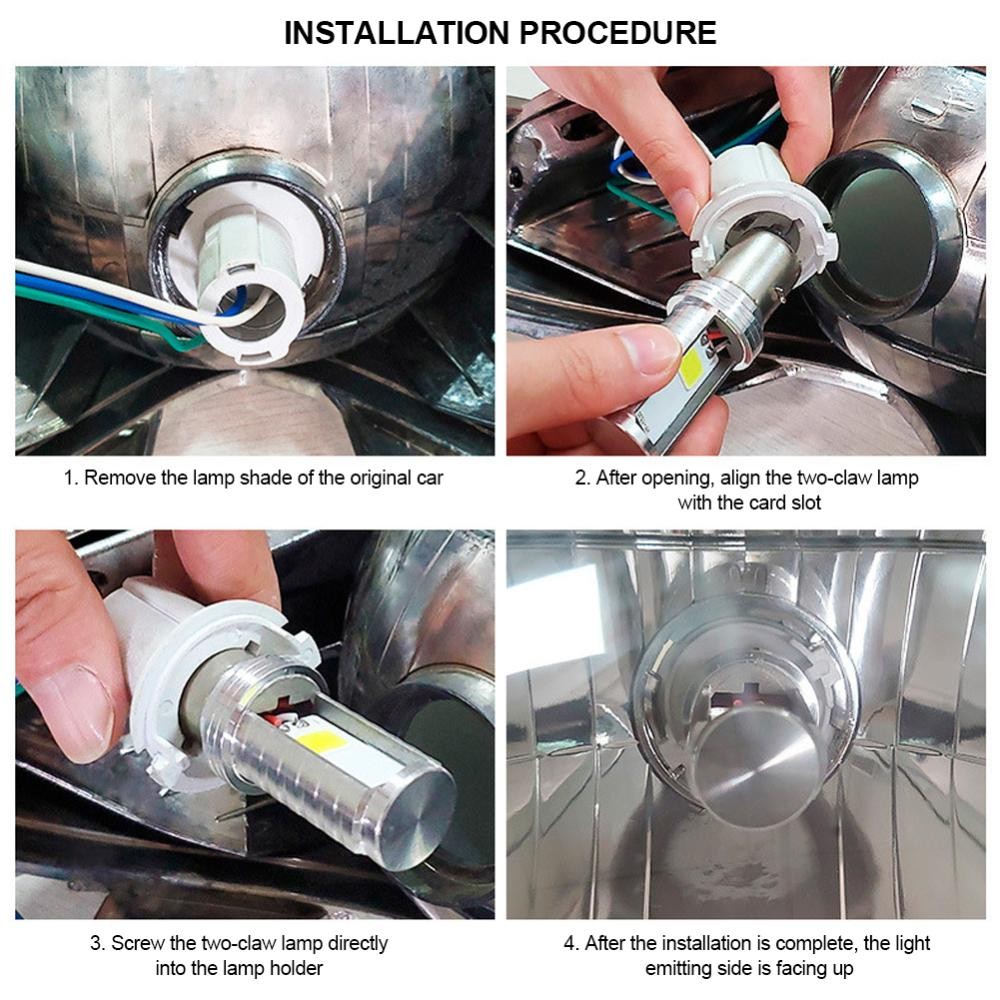 INSTALLATION PROCEDURE

1. Remove the lamp shade of the original car

2. After opening, align the two-claw lamp with the card slot

3. Screw the two-claw lamp directly into the lamp holder

4. After the installation is complete, the light emitting side is facing up