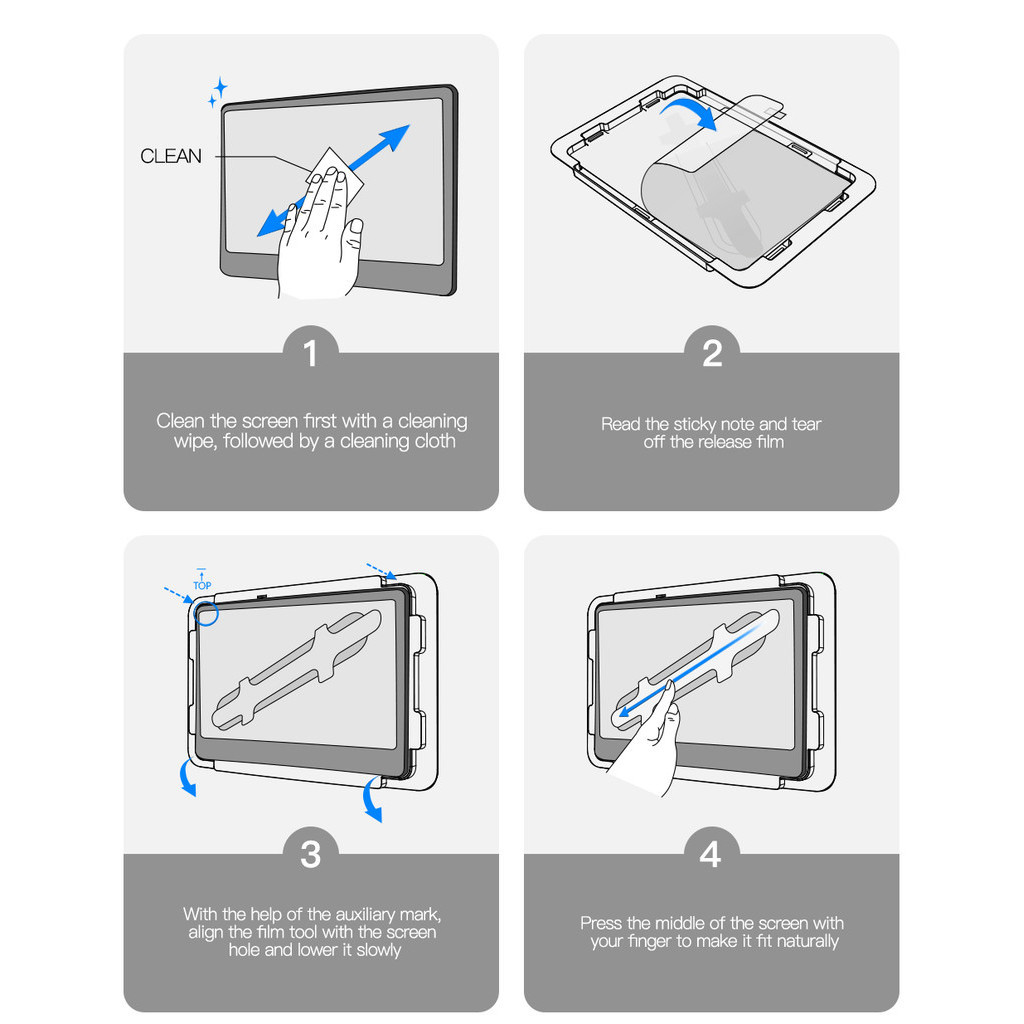 CLEAN

1

Clean the screen first with a cleaning wipe, followed by a cleaning cloth

2

Read the sticky note and tear off the release film

TOP

3

With the help of the auxiliary mark, align the film tool with the screen hole and lower it slowly

4

Press the middle of the screen with your finger to make it fit naturally