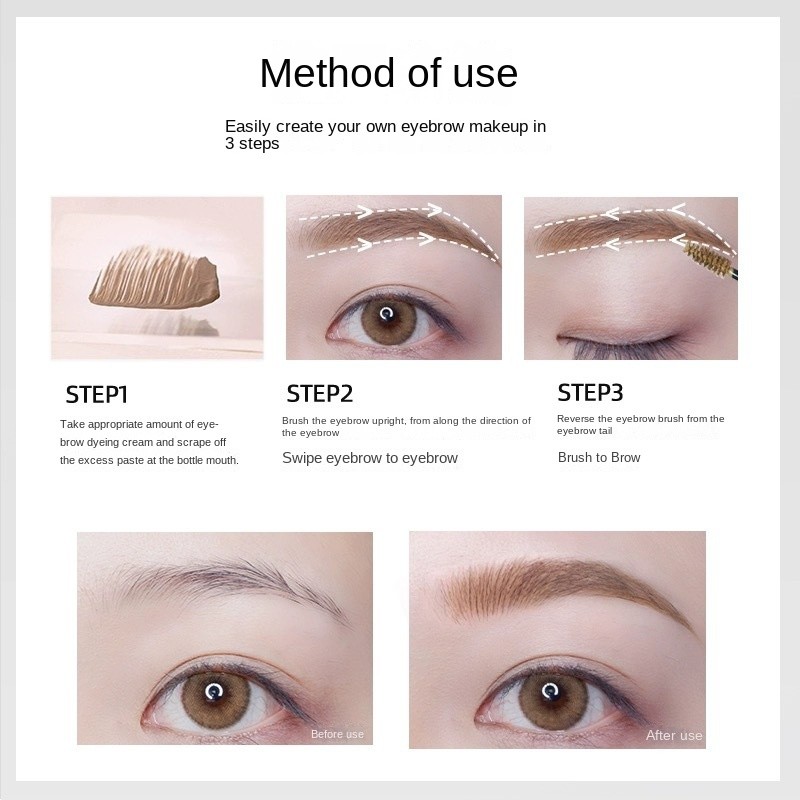 Method of use

Easily create your own eyebrow makeup in 3 steps

STEP1

Take appropriate amount of eyebrow dyeing cream and scrape off the excess paste at the bottle mouth.

STEP2

Brush the eyebrow upright, from along the direction of the eyebrow

Swipe eyebrow to eyebrow

STEP3

Reverse the eyebrow brush from the eyebrow tail

Brush to Brow

Before use

After use