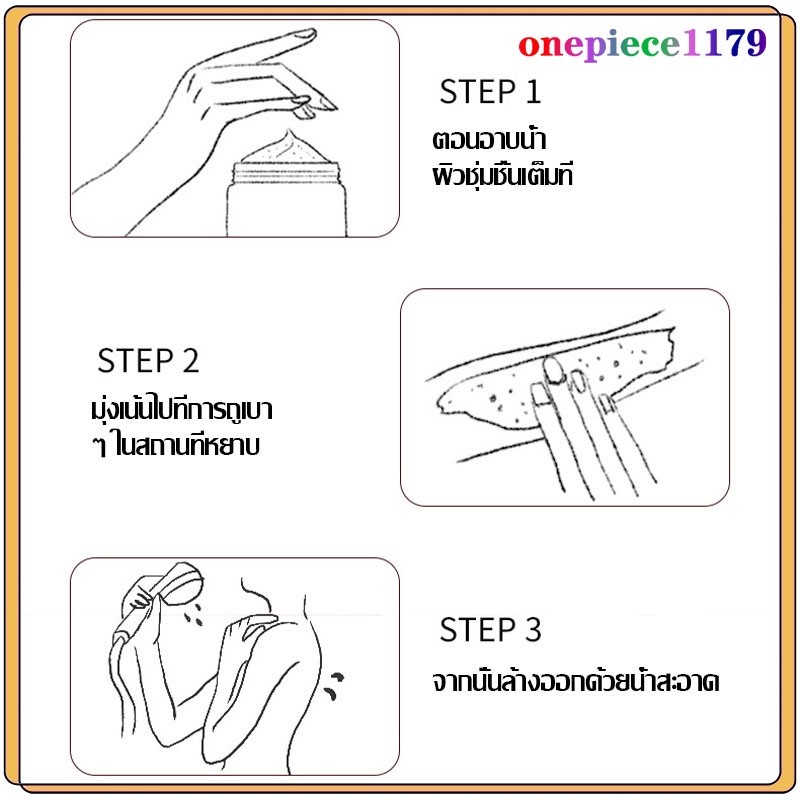 onepiece1179

STEP 1

ตอนอาบน้ำ
ผิวชุ่มชื้นเต็มที่

STEP 2

มุ่งเน้นไปที่การถูเบา ๆ ในสถานที่หยาบ

STEP 3

จากนั้นล้างออกด้วยน้ำสะอาด