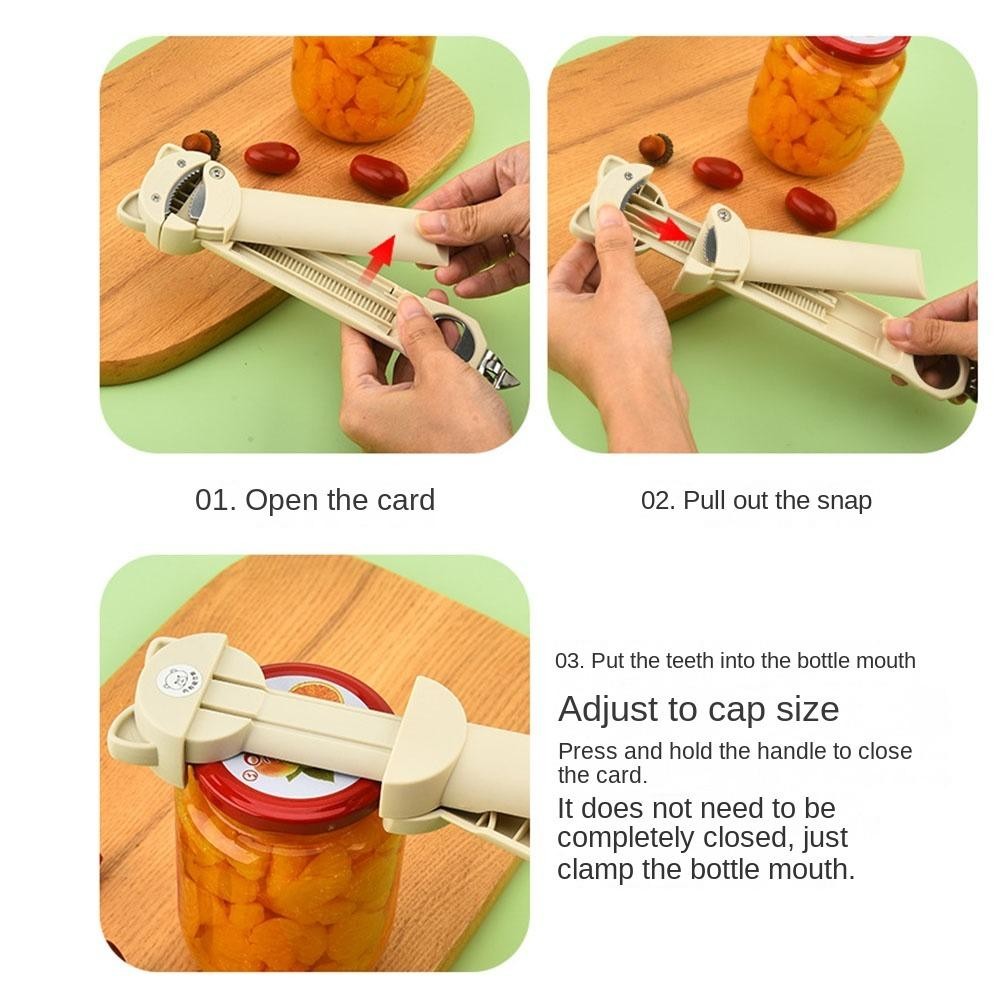 01. Open the card

02. Pull out the snap

03. Put the teeth into the bottle mouth

Adjust to cap size

Press and hold the handle to close the card.

It does not need to be completely closed, just clamp the bottle mouth.