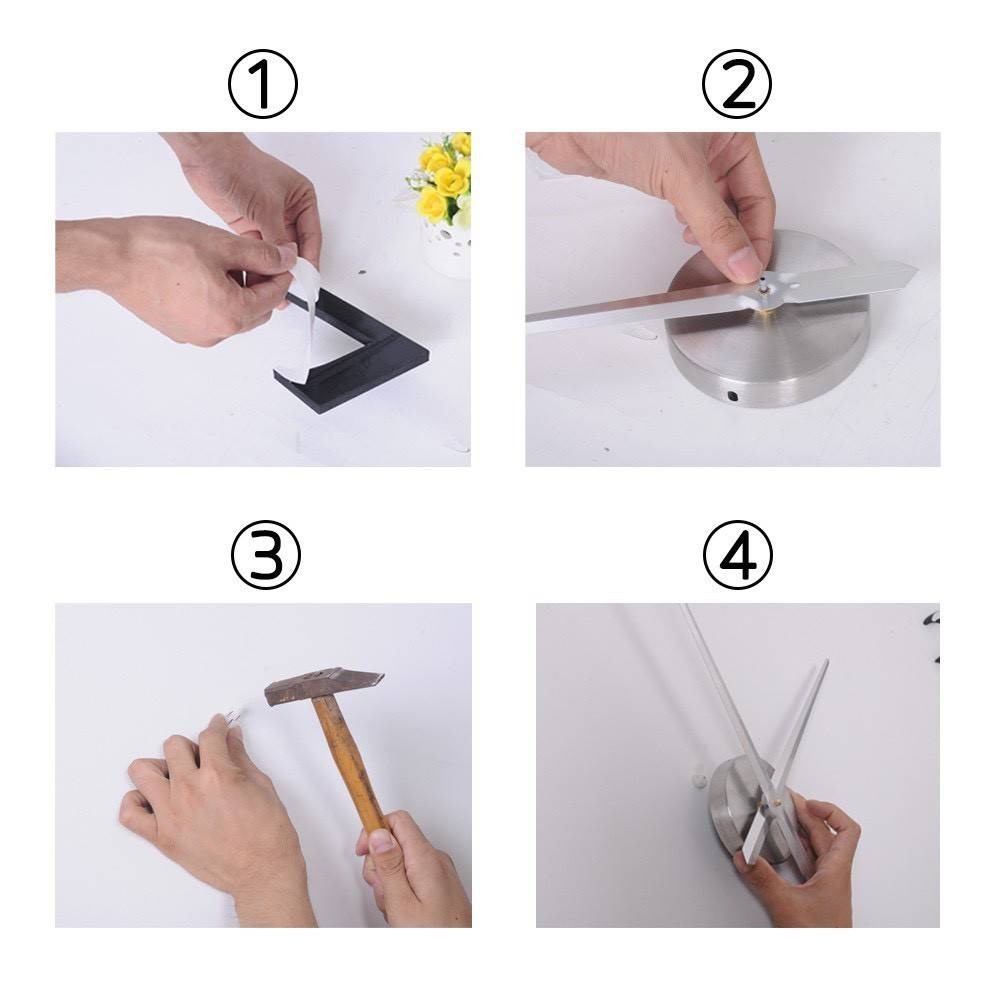 ①

②

③

④