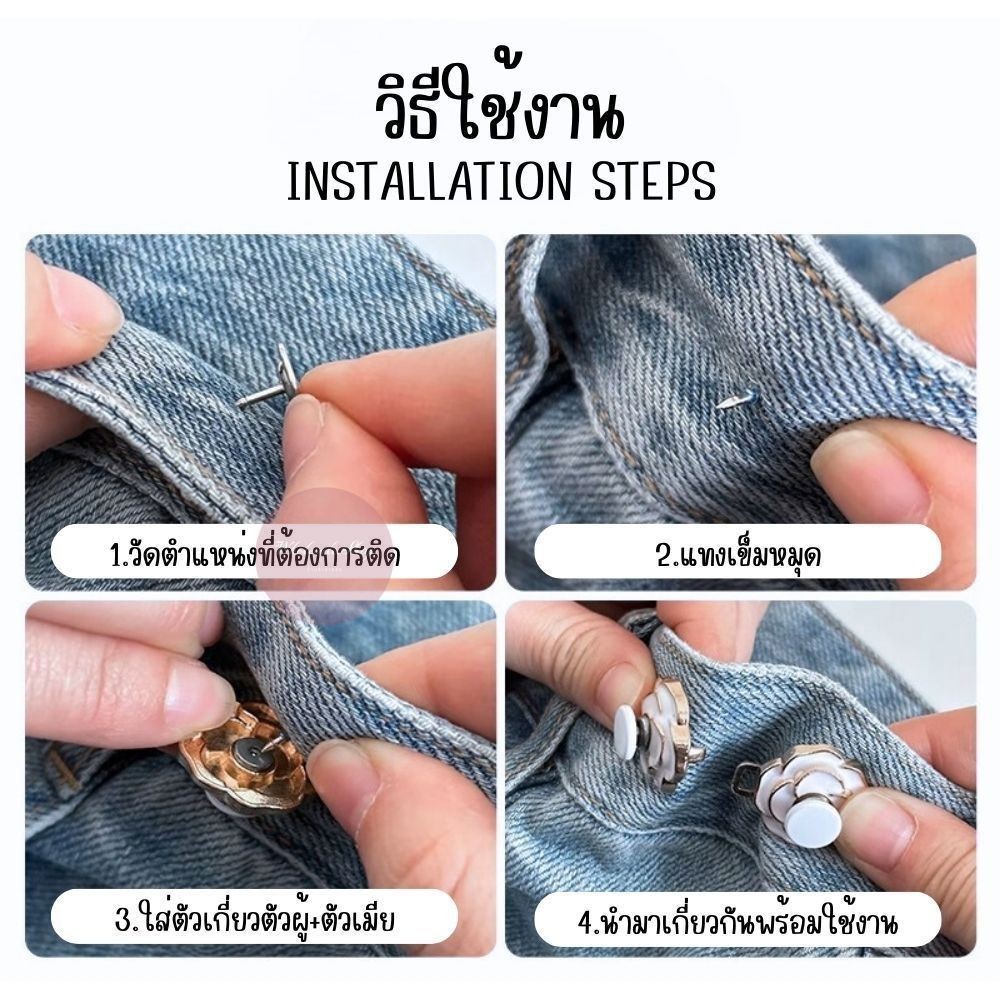 วิธีใช้งาน
INSTALLATION STEPS

1.วัดตำแหน่งที่ต้องการติด

2.แทงเข็มหมุด

3.ใส่ตัวเกี่ยวตัวผู้+ตัวเมีย

4.นำมาเกี่ยวกันพร้อมใช้งาน