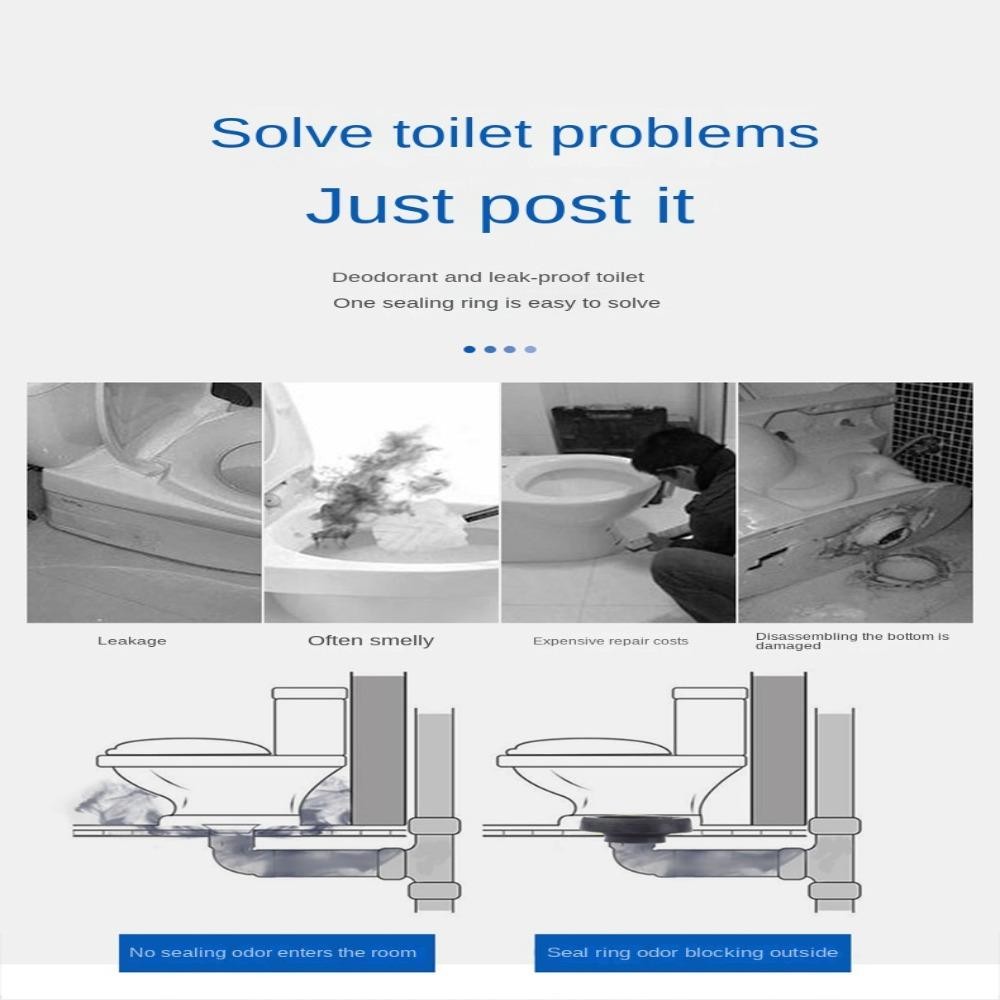 Solve toilet problems
Just post it

Deodorant and leak-proof toilet
One sealing ring is easy to solve

Leakage

Often smelly

Expensive repair costs

Disassembling the bottom is damaged

No sealing odor enters the room

Seal ring odor blocking outside