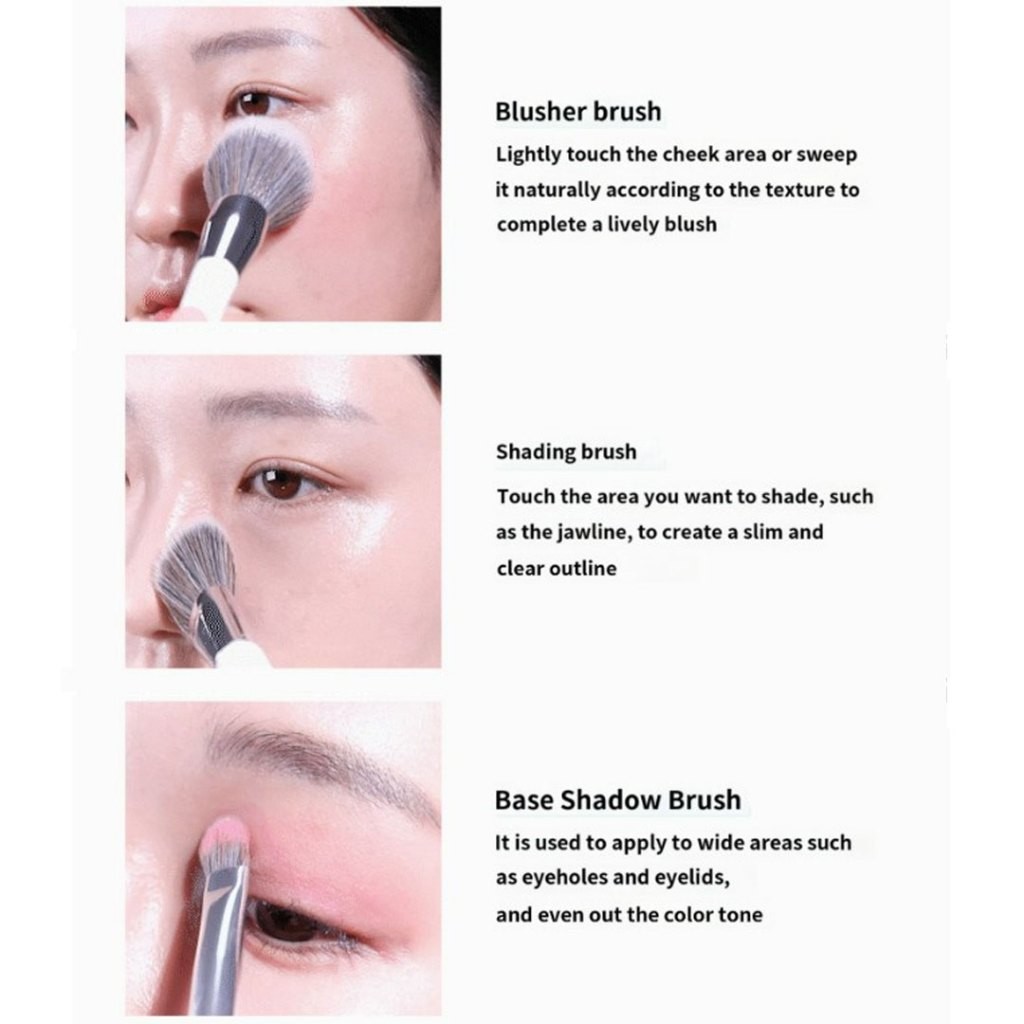 Blusher brush
Lightly touch the cheek area or sweep it naturally according to the texture to complete a lively blush

Shading brush
Touch the area you want to shade, such as the jawline, to create a slim and clear outline

Base Shadow Brush
It is used to apply to wide areas such as eyeholes and eyelids,
and even out the color tone