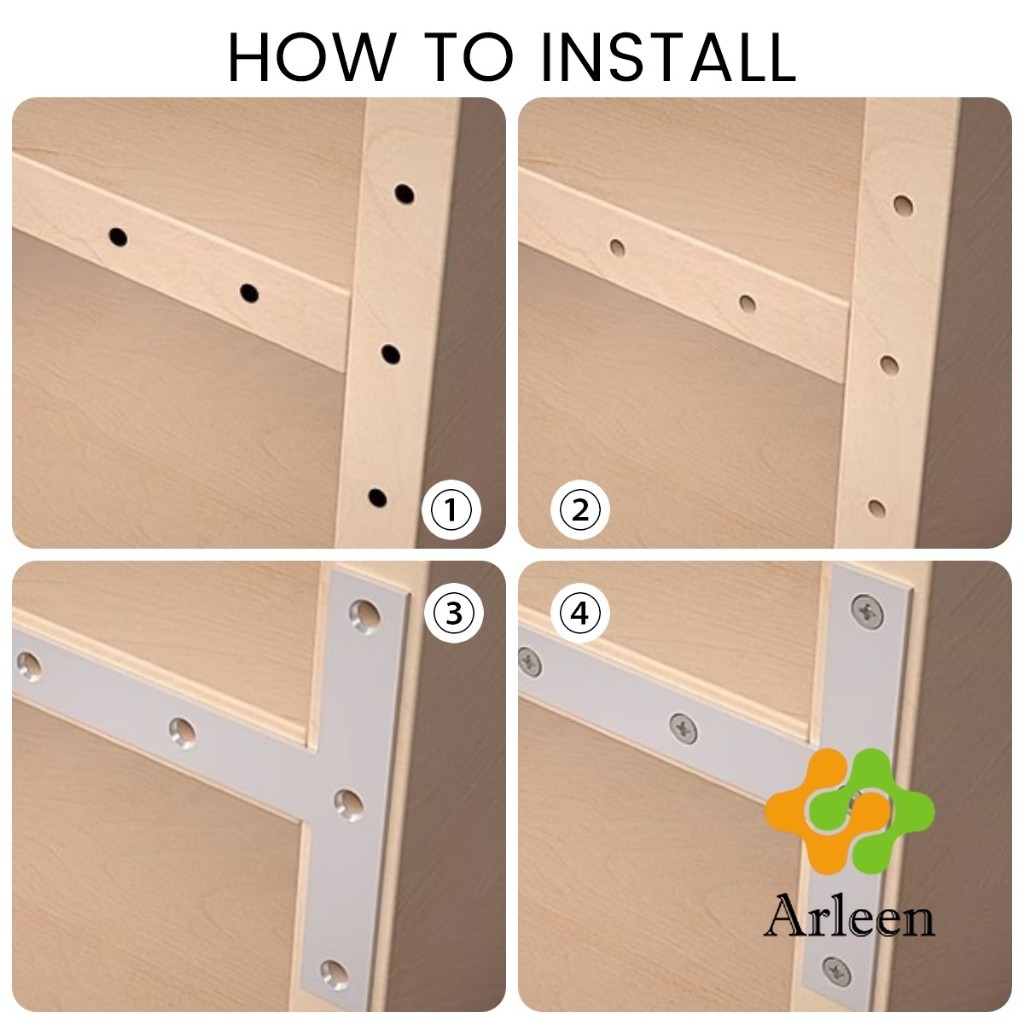 HOW TO INSTALL

①

②

③

④

Arleen