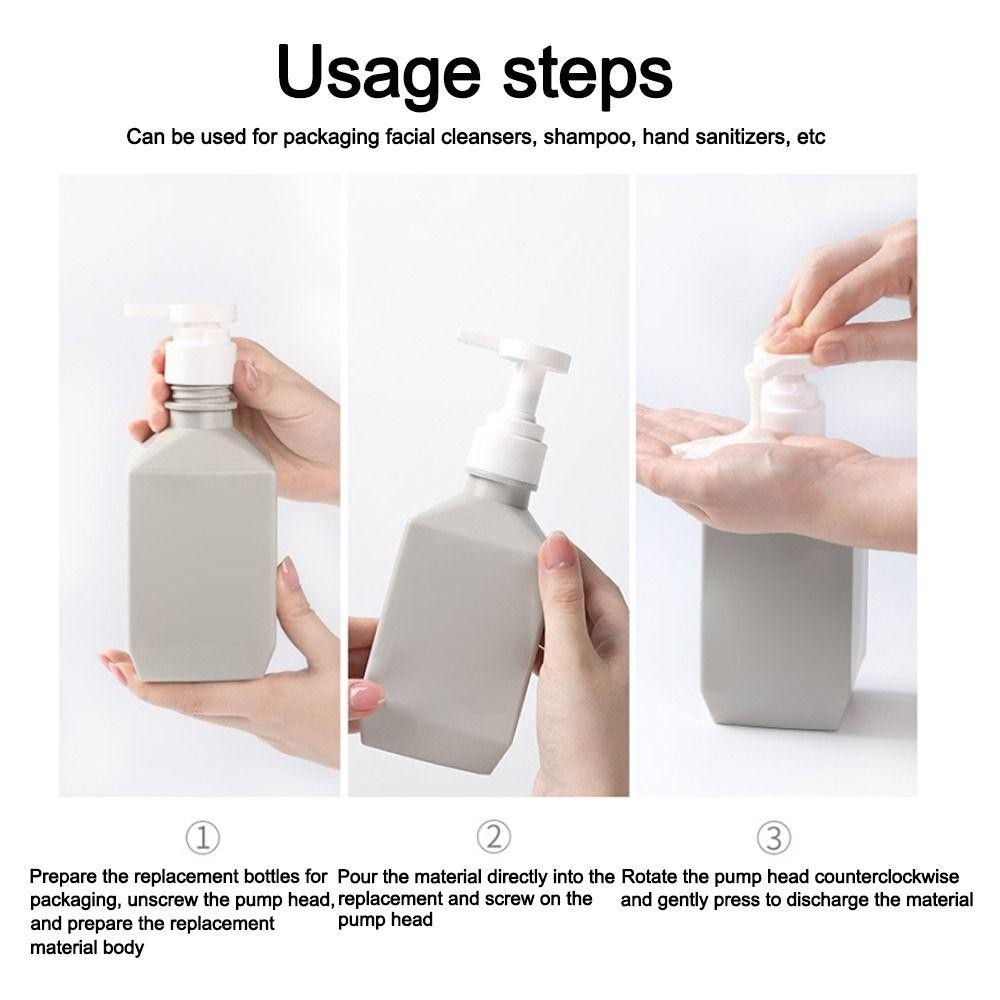 Usage steps

Can be used for packaging facial cleansers, shampoo, hand sanitizers, etc

①

Prepare the replacement bottles for packaging, unscrew the pump head, and prepare the replacement material body

②

Pour the material directly into the replacement and screw on the pump head

③

Rotate the pump head counterclockwise and gently press to discharge the material