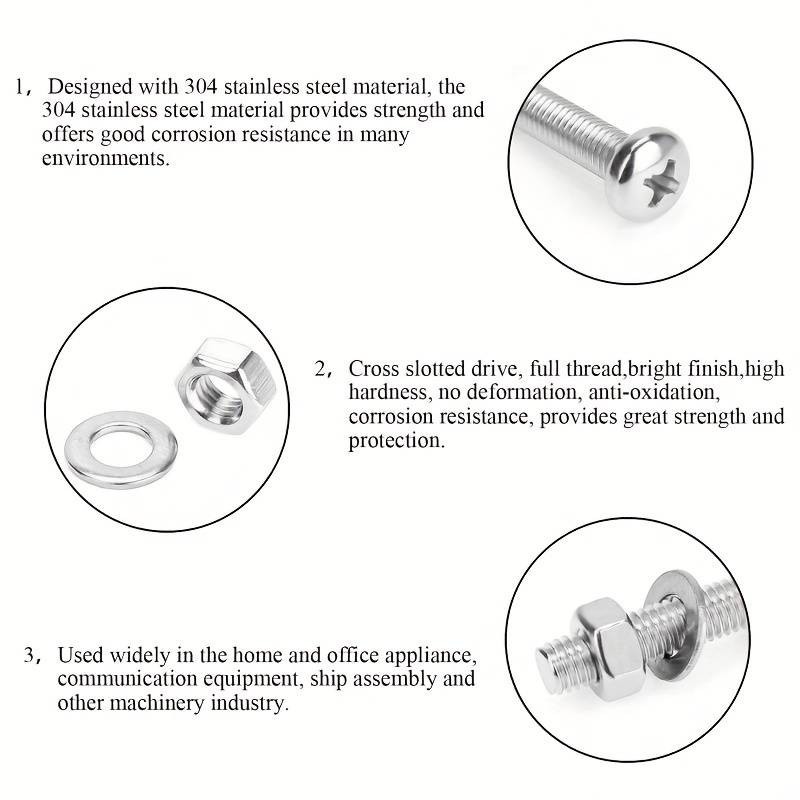 1， Designed with 304 stainless steel material, the 304 stainless steel material provides strength and offers good corrosion resistance in many environments.

2， Cross slotted drive, full thread,bright finish,high hardness, no deformation, anti-oxidation, corrosion resistance, provides great strength and protection.

3， Used widely in the home and office appliance, communication equipment, ship assembly and other machinery industry.