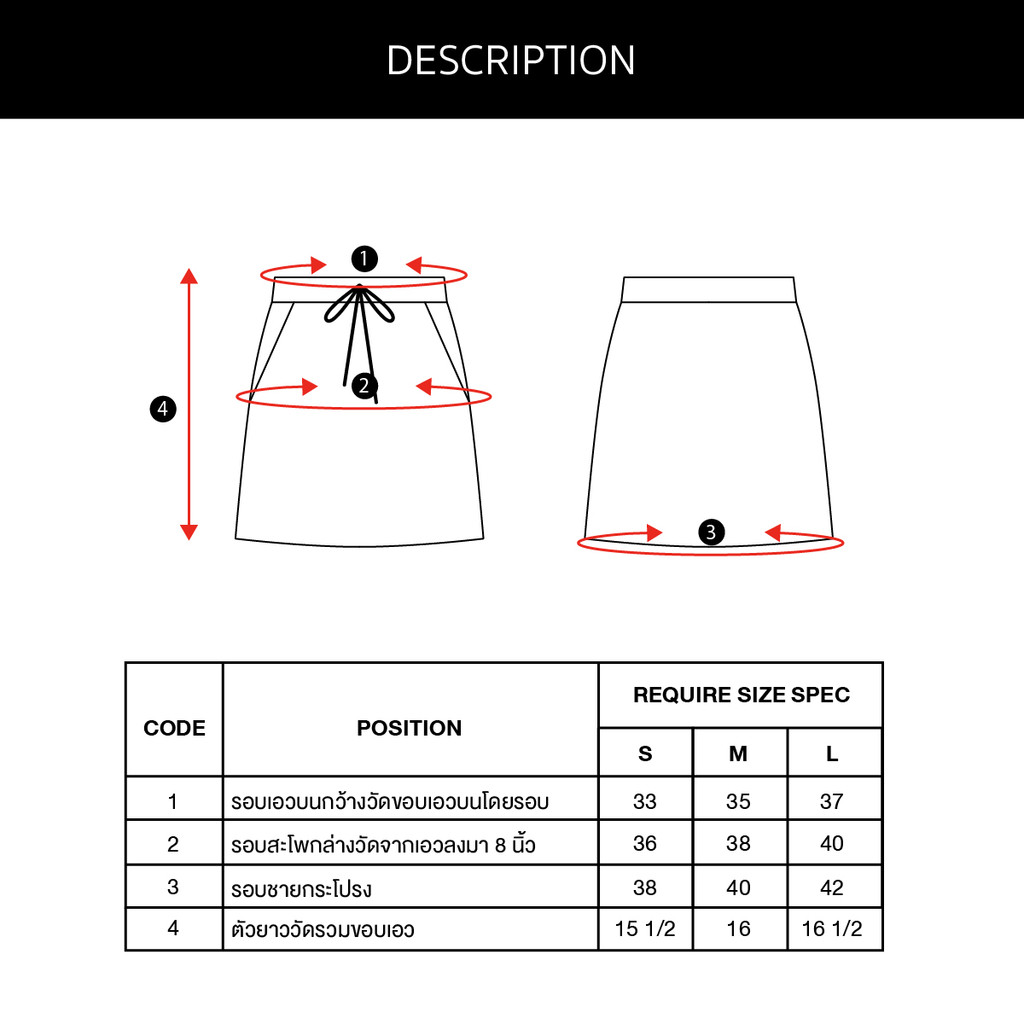 DESCRIPTION

1
2
4
3

| CODE | POSITION | REQUIRE SIZE SPEC | | |
|---|---|---|---|---|
| | | S | M | L |
| 1 | รอบเอวบนกว้างวัดขอบเอวบนโดยรอบ | 33 | 35 | 37 |
| 2 | รอบสะโพกล่างวัดจากเอวลงมา 8 นิ้ว | 36 | 38 | 40 |
| 3 | รอบชายกระโปรง | 38 | 40 | 42 |
| 4 | ตัวยาววัดรวมขอบเอว | 15 1/2 | 16 | 16 1/2 |