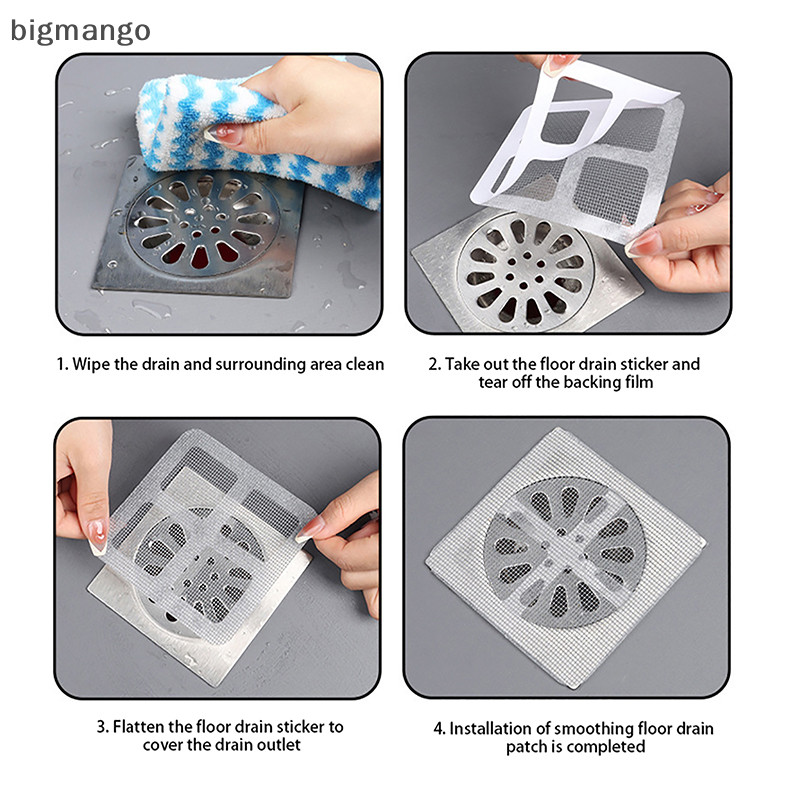 bigmango

1. Wipe the drain and surrounding area clean

2. Take out the floor drain sticker and tear off the backing film

3. Flatten the floor drain sticker to cover the drain outlet

4. Installation of smoothing floor drain patch is completed