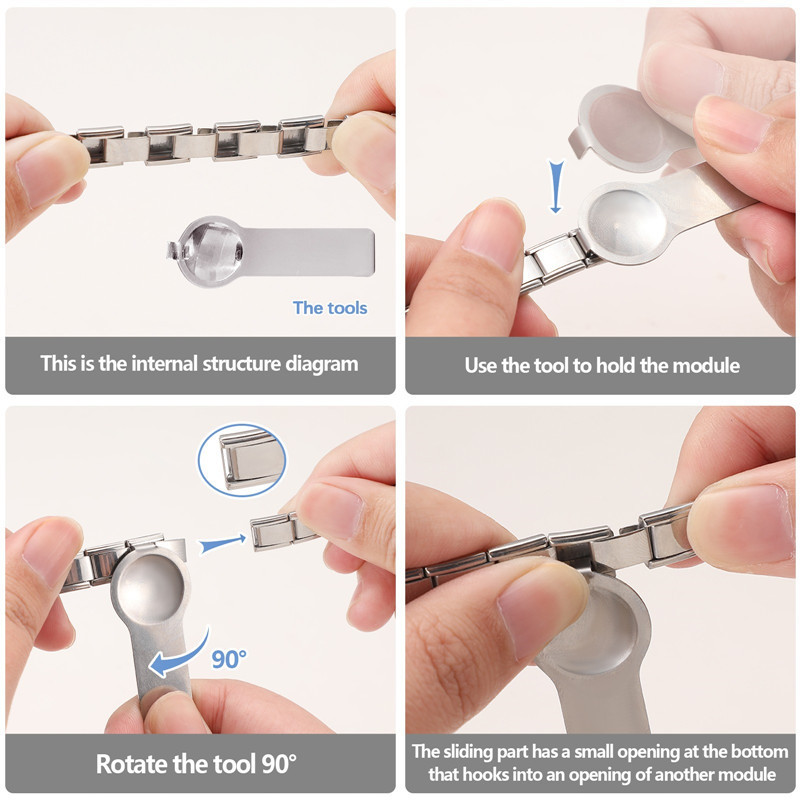 The tools

This is the internal structure diagram

Use the tool to hold the module

90°

Rotate the tool 90°

The sliding part has a small opening at the bottom that hooks into an opening of another module