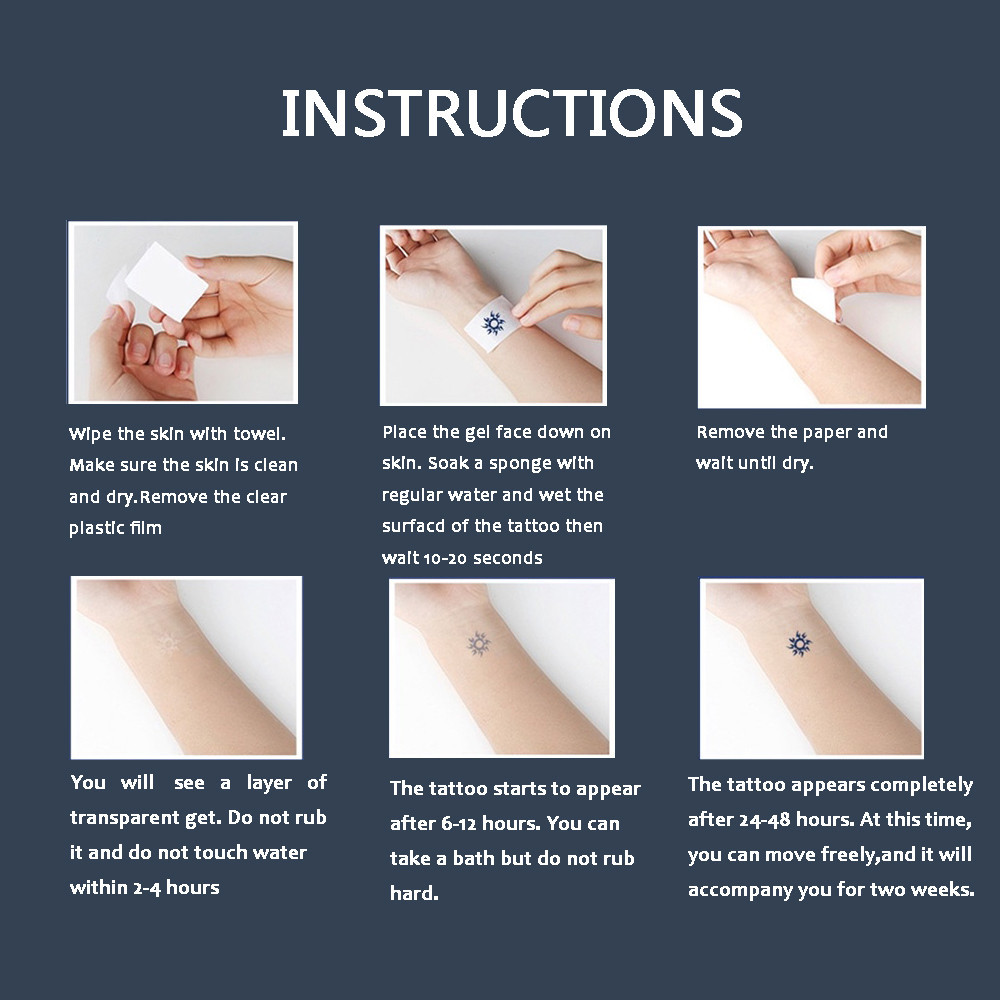 INSTRUCTIONS

Wipe the skin with towel. Make sure the skin is clean and dry.Remove the clear plastic film

Place the gel face down on skin. Soak a sponge with regular water and wet the surfacd of the tattoo then wait 10-20 seconds

Remove the paper and wait until dry.

You will see a layer of transparent get. Do not rub it and do not touch water within 2-4 hours

The tattoo starts to appear after 6-12 hours. You can take a bath but do not rub hard.

The tattoo appears completely after 24-48 hours. At this time, you can move freely,and it will accompany you for two weeks.