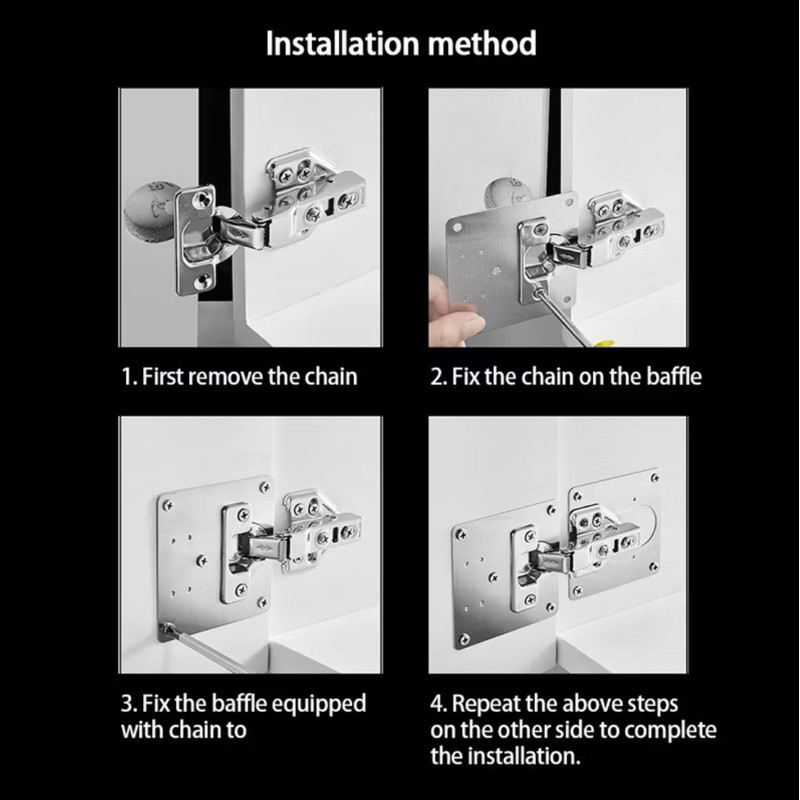 Installation method

1. First remove the chain

2. Fix the chain on the baffle

3. Fix the baffle equipped with chain to

4. Repeat the above steps on the other side to complete the installation.