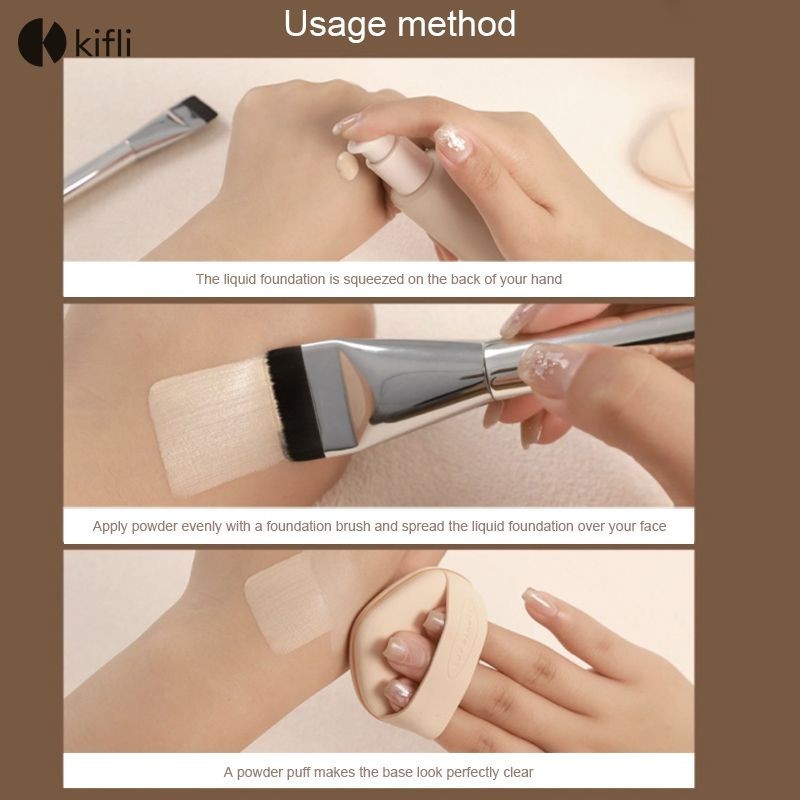 kifli

Usage method

The liquid foundation is squeezed on the back of your hand

Apply powder evenly with a foundation brush and spread the liquid foundation over your face

A powder puff makes the base look perfectly clear