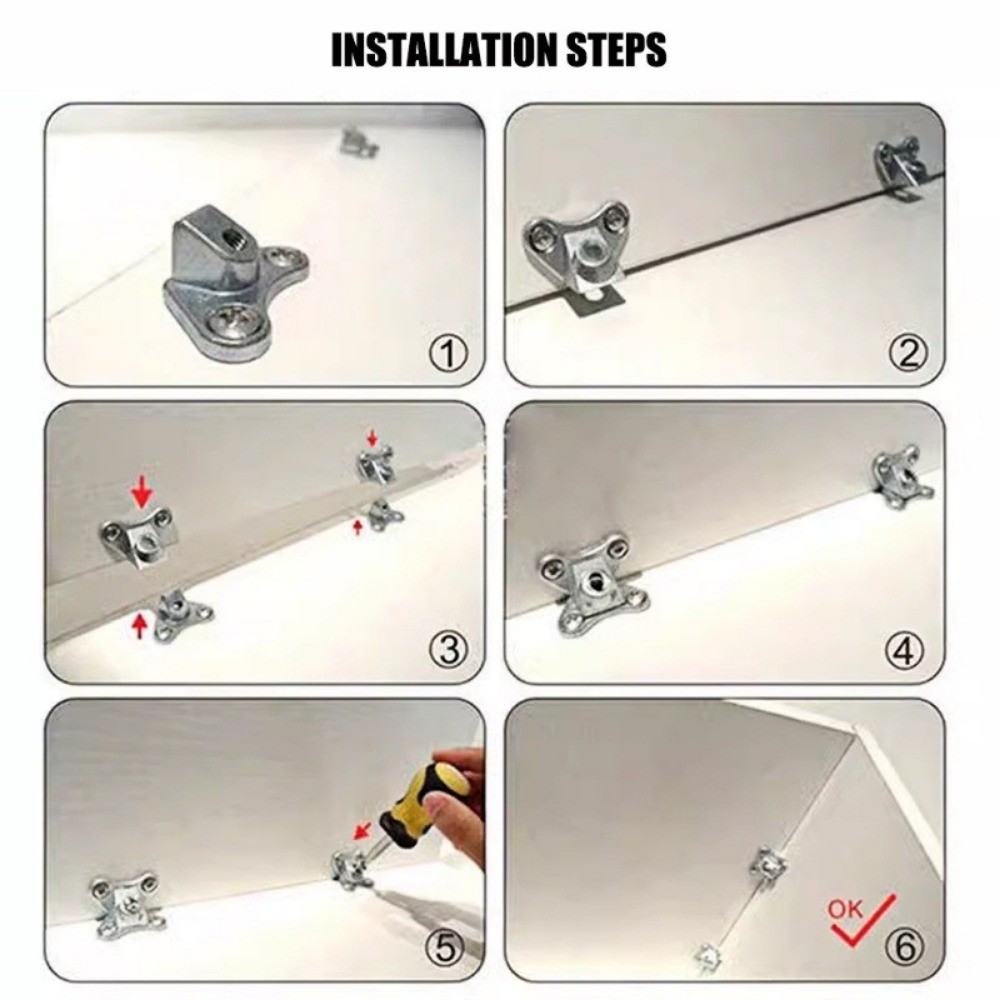 INSTALLATION STEPS

①

②

③

④

⑤

OK

⑥