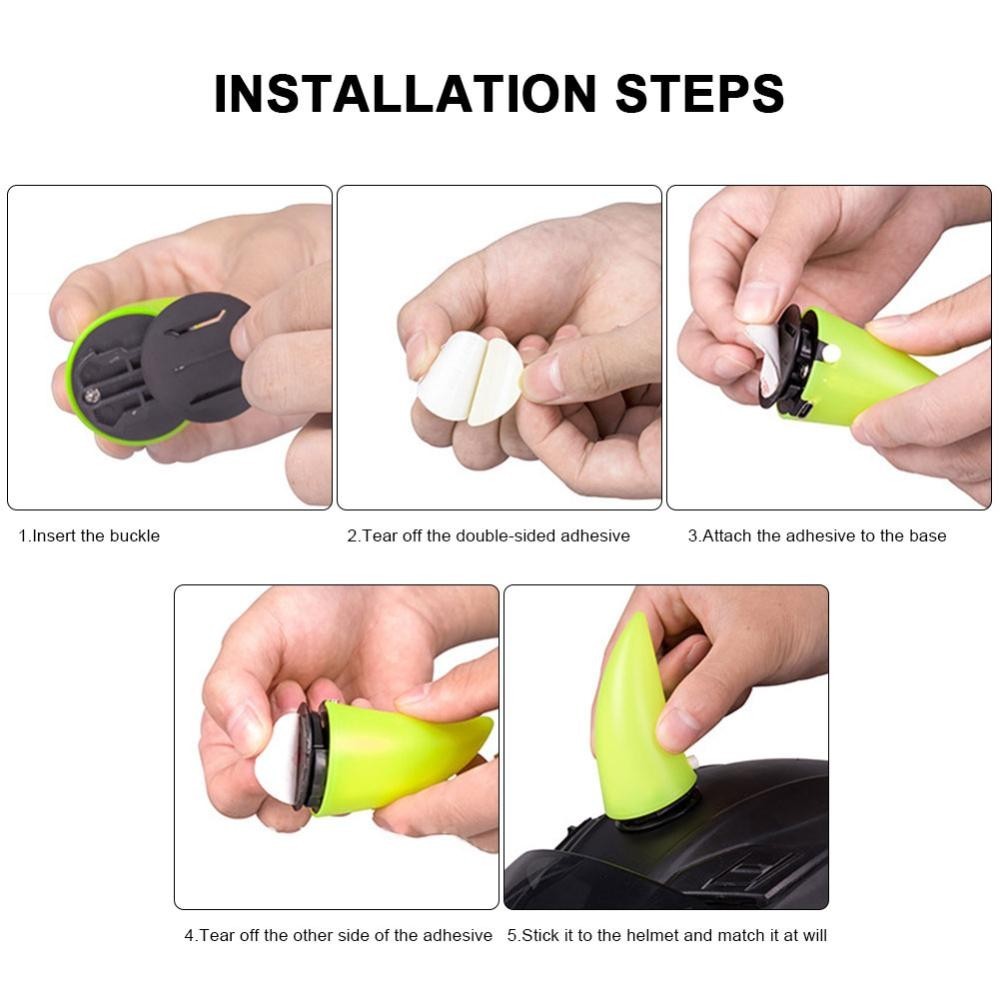 INSTALLATION STEPS

1.Insert the buckle

2.Tear off the double-sided adhesive

3.Attach the adhesive to the base

4.Tear off the other side of the adhesive

5.Stick it to the helmet and match it at will