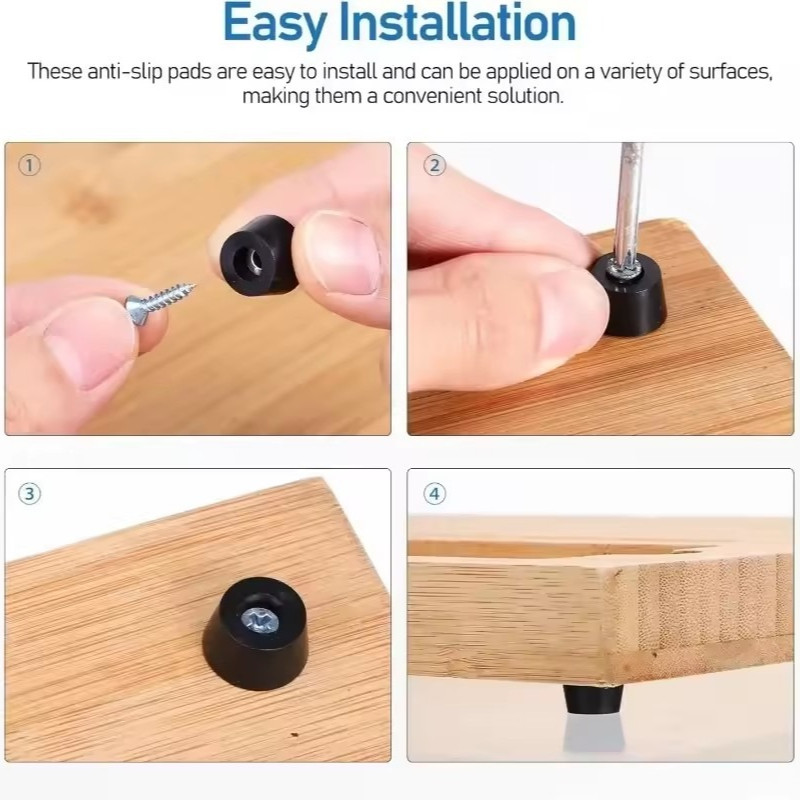 Easy Installation

These anti-slip pads are easy to install and can be applied on a variety of surfaces, making them a convenient solution.

①

②

③

④