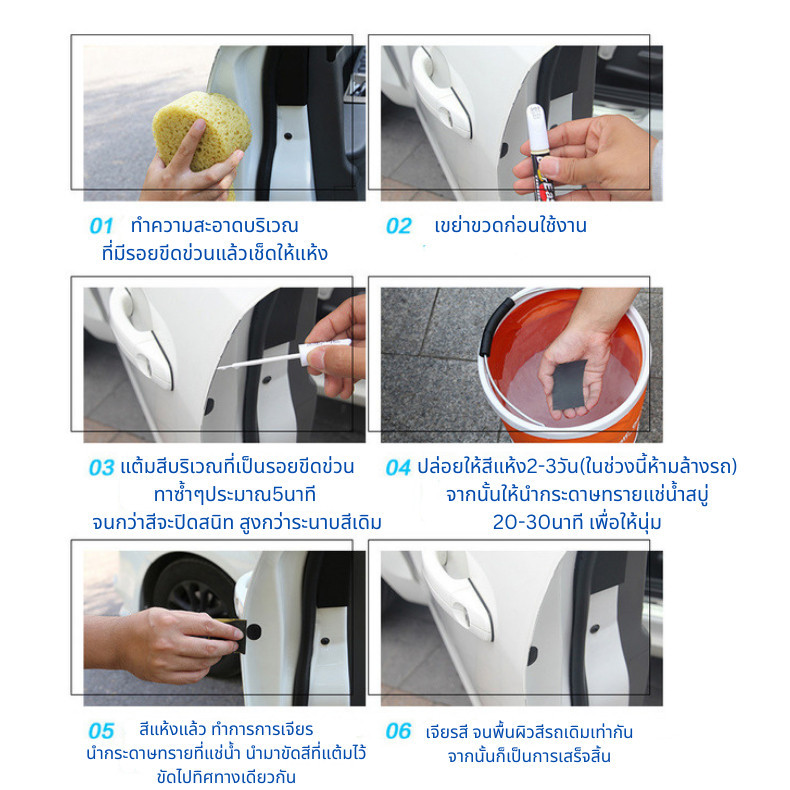 01 ทำความสะอาดบริเวณ ที่มีรอยขีดข่วนแล้วเช็ดให้แห้ง

02 เขย่าขวดก่อนใช้งาน

03 แต้มสีบริเวณที่เป็นรอยขีดข่วน ทาซ้ำๆประมาณ5นาที จนกว่าสีจะปิดสนิท สูงกว่าระนาบสีเดิม

04 ปล่อยให้สีแห้ง2-3วัน(ในช่วงนี้ห้ามล้างรถ) จากนั้นให้นำกระดาษทรายแช่น้ำสบู่ 20-30นาที เพื่อให้นุ่ม

05 สีแห้งแล้ว ทำการการเจียร นำกระดาษทรายที่แช่น้ำ นำมาขัดสีที่แต้มไว้ ขัดไปทิศทางเดียวกัน

06 เจียรสี จนพื้นผิวสีรถเดิมเท่ากัน จากนั้นก็เป็นการเสร็จสิ้น