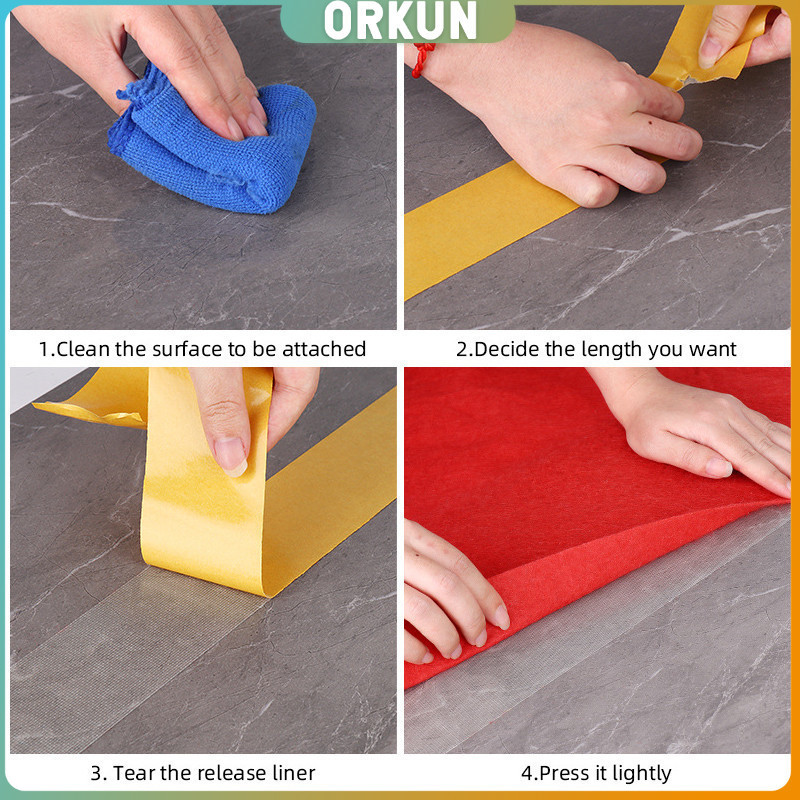 ORKUN

1.Clean the surface to be attached

2.Decide the length you want

3. Tear the release liner

4.Press it lightly