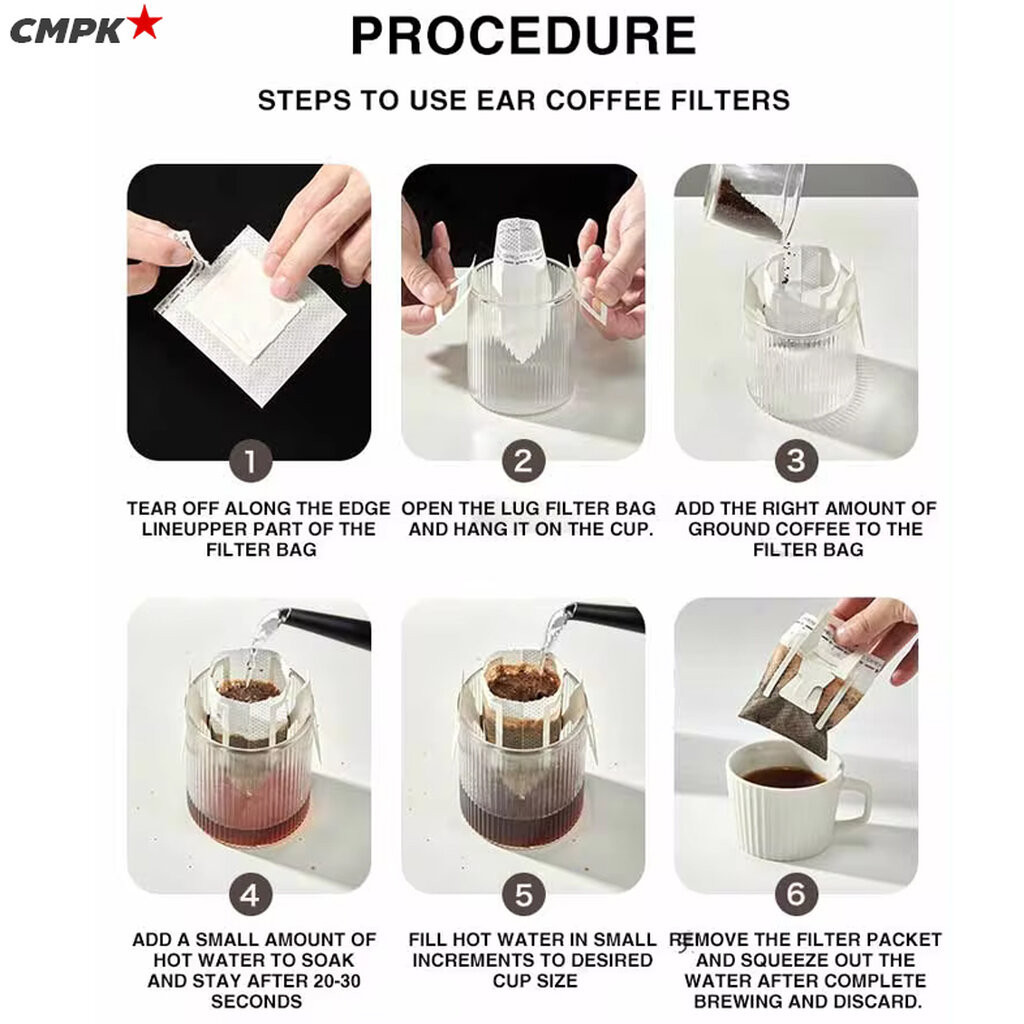 CMPK

PROCEDURE

STEPS TO USE EAR COFFEE FILTERS

1

TEAR OFF ALONG THE EDGE LINEUPPER PART OF THE FILTER BAG

2

OPEN THE LUG FILTER BAG AND HANG IT ON THE CUP.

3

ADD THE RIGHT AMOUNT OF GROUND COFFEE TO THE FILTER BAG

4

ADD A SMALL AMOUNT OF HOT WATER TO SOAK AND STAY AFTER 20-30 SECONDS

5

FILL HOT WATER IN SMALL INCREMENTS TO DESIRED CUP SIZE

6

REMOVE THE FILTER PACKET AND SQUEEZE OUT THE WATER AFTER COMPLETE BREWING AND DISCARD.