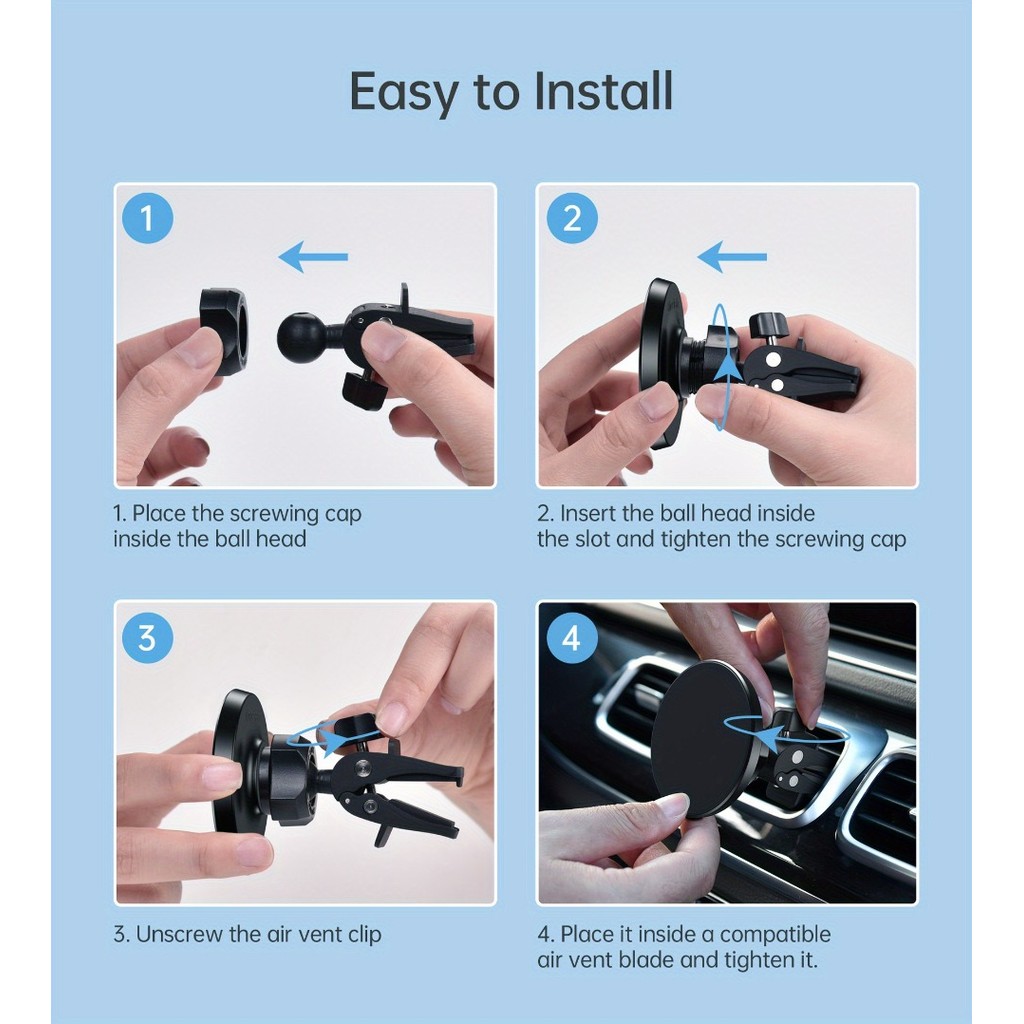 Easy to Install

1

1. Place the screwing cap inside the ball head

2

2. Insert the ball head inside the slot and tighten the screwing cap

3

3. Unscrew the air vent clip

4

4. Place it inside a compatible air vent blade and tighten it.