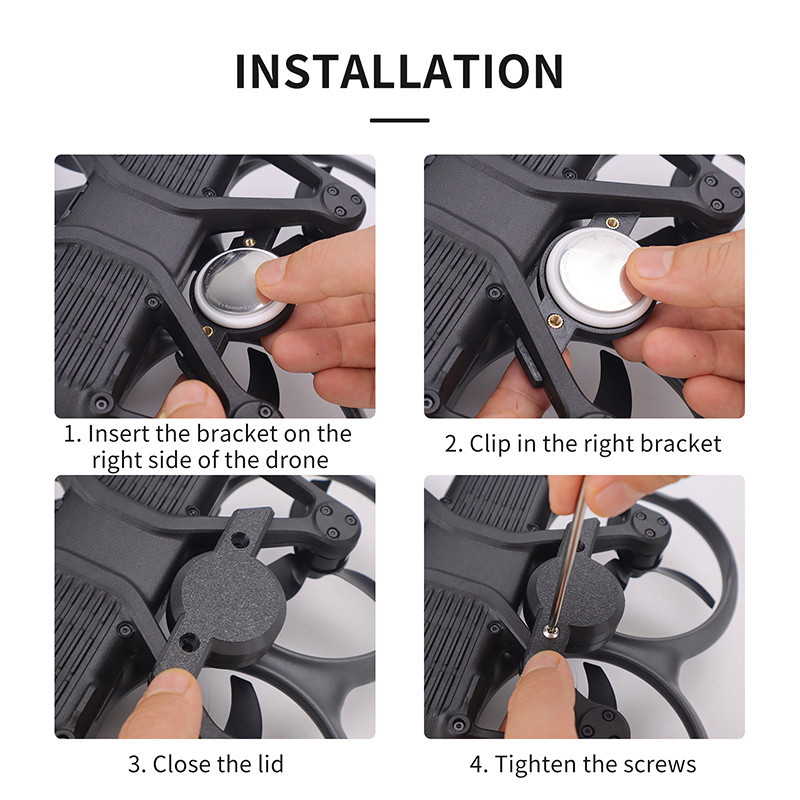 INSTALLATION

1. Insert the bracket on the right side of the drone

2. Clip in the right bracket

3. Close the lid

4. Tighten the screws