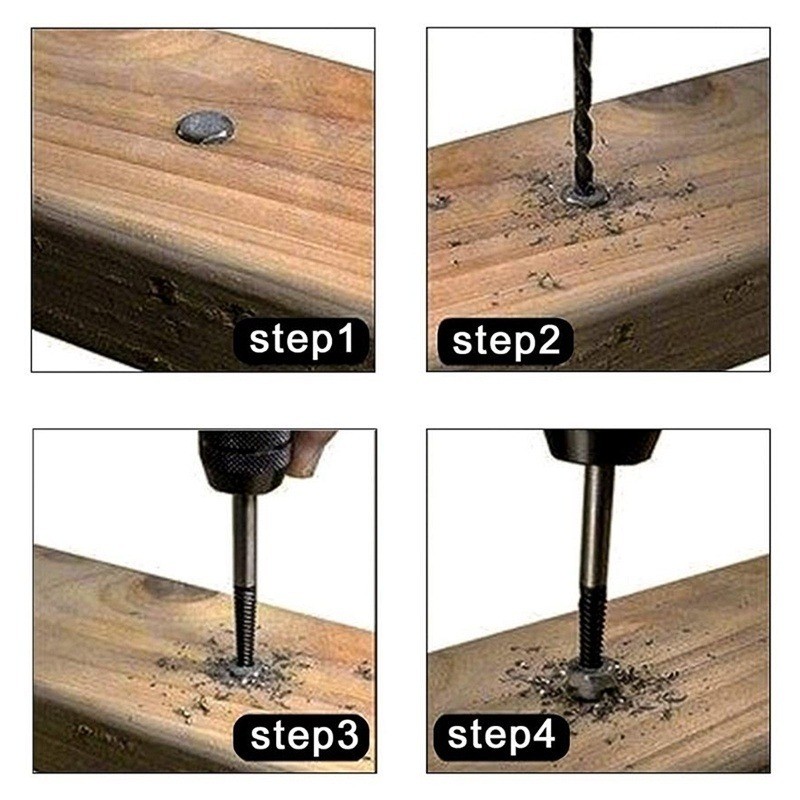 step1

step2

step3

step4