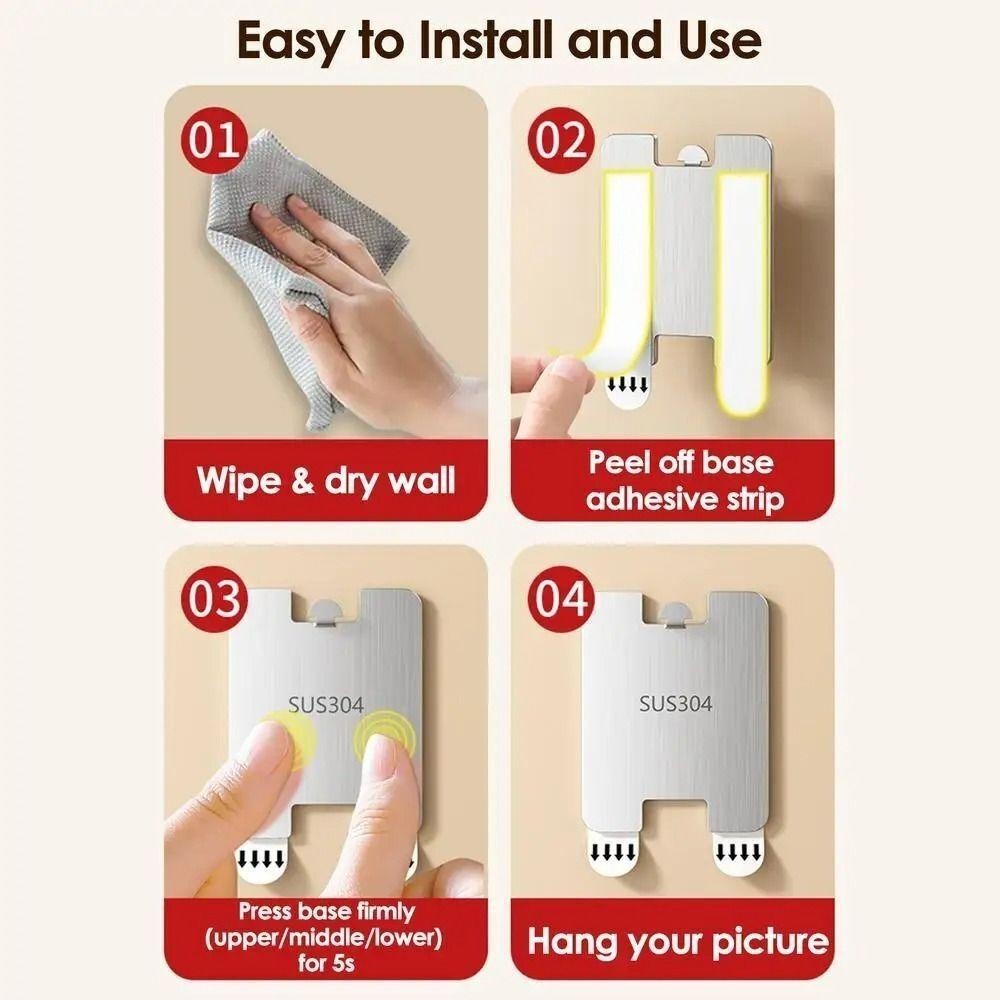 Easy to Install and Use

01

Wipe & dry wall

02

Peel off base adhesive strip

03

SUS304

Press base firmly (upper/middle/lower) for 5s

04

SUS304

Hang your picture