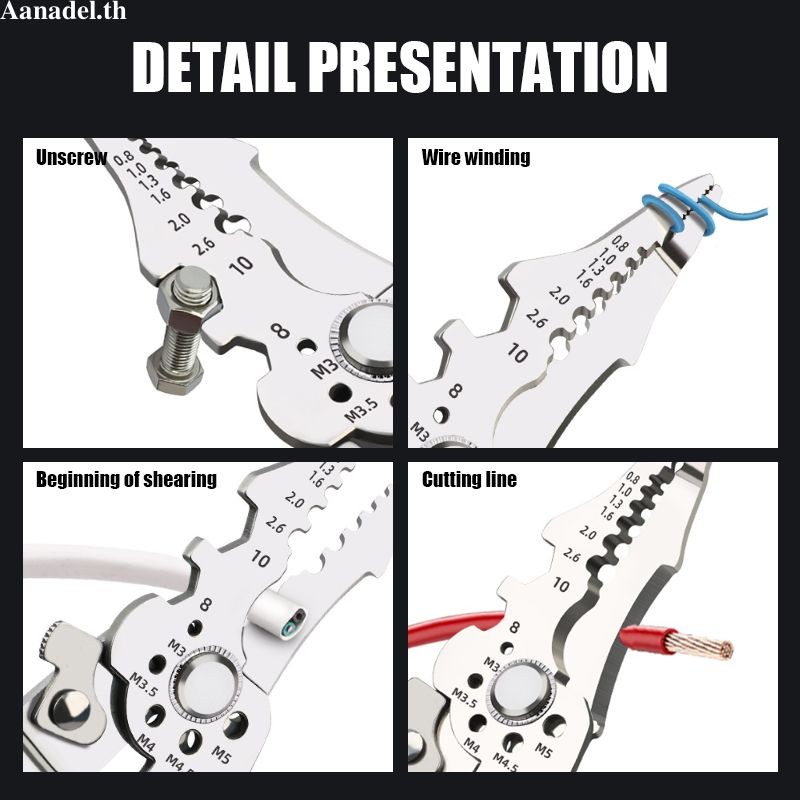 Aanadel.th

DETAIL PRESENTATION

Unscrew
0.8
1.0
1.3
1.6
2.0
2.6
10
8
M3
M3.5

Wire winding
0.8
1.0
1.3
1.6
2.0
2.6
10
8
M3

Beginning of shearing
1.3
1.6
2.0
2.6
10
8
M3
M3.5
M4
M4.5
M5

Cutting line
0.8
1.0
1.3
1.6
2.0
2.6
10
8
M3
M3.5
M4
M4.5
M5