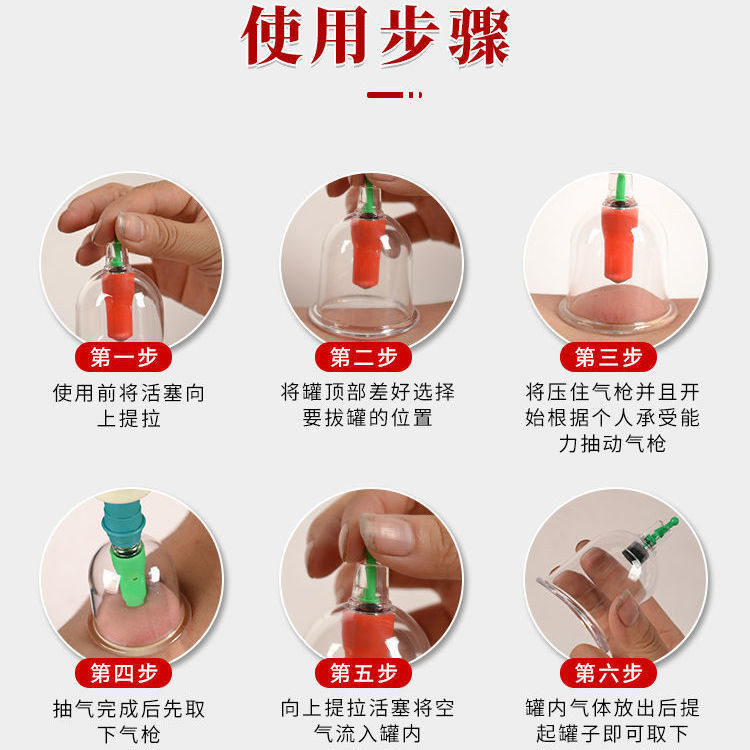 使用步骤

第一步
使用前将活塞向上提拉

第二步
将罐顶部差好选择要拔罐的位置

第三步
将压住气枪并且开始根据个人承受能力抽动气枪

第四步
抽气完成后先取下气枪

第五步
向上提拉活塞将空气流入罐内

第六步
罐内气体放出后提起罐子即可取下