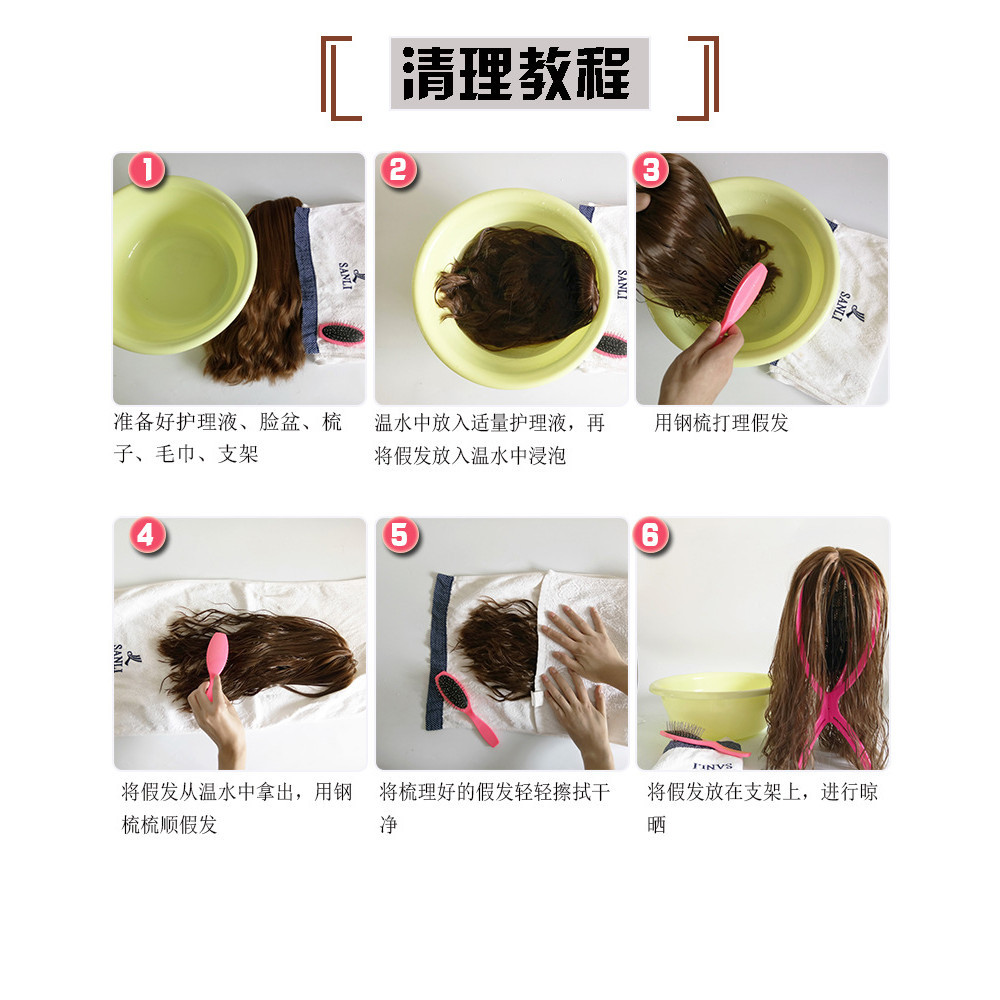 清理教程

1
SANLI
准备好护理液、脸盆、梳子、毛巾、支架

2
SANLI
温水中放入适量护理液，再将假发放入温水中浸泡

3
SANLI
用钢梳打理假发

4
SANLI
将假发从温水中拿出，用钢梳梳顺假发

5
将梳理好的假发轻轻擦拭干净

6
SANLI
将假发放在支架上，进行晾晒