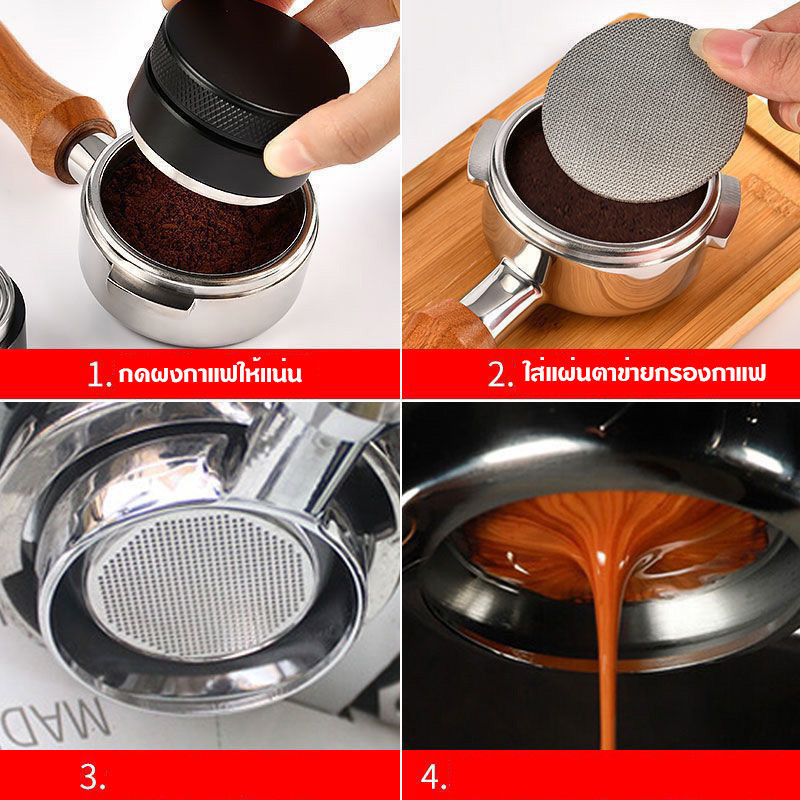 1. กดผงกาแฟให้แน่น

2. ใส่แผ่นตาข่ายกรองกาแฟ

MAD

3.

4.