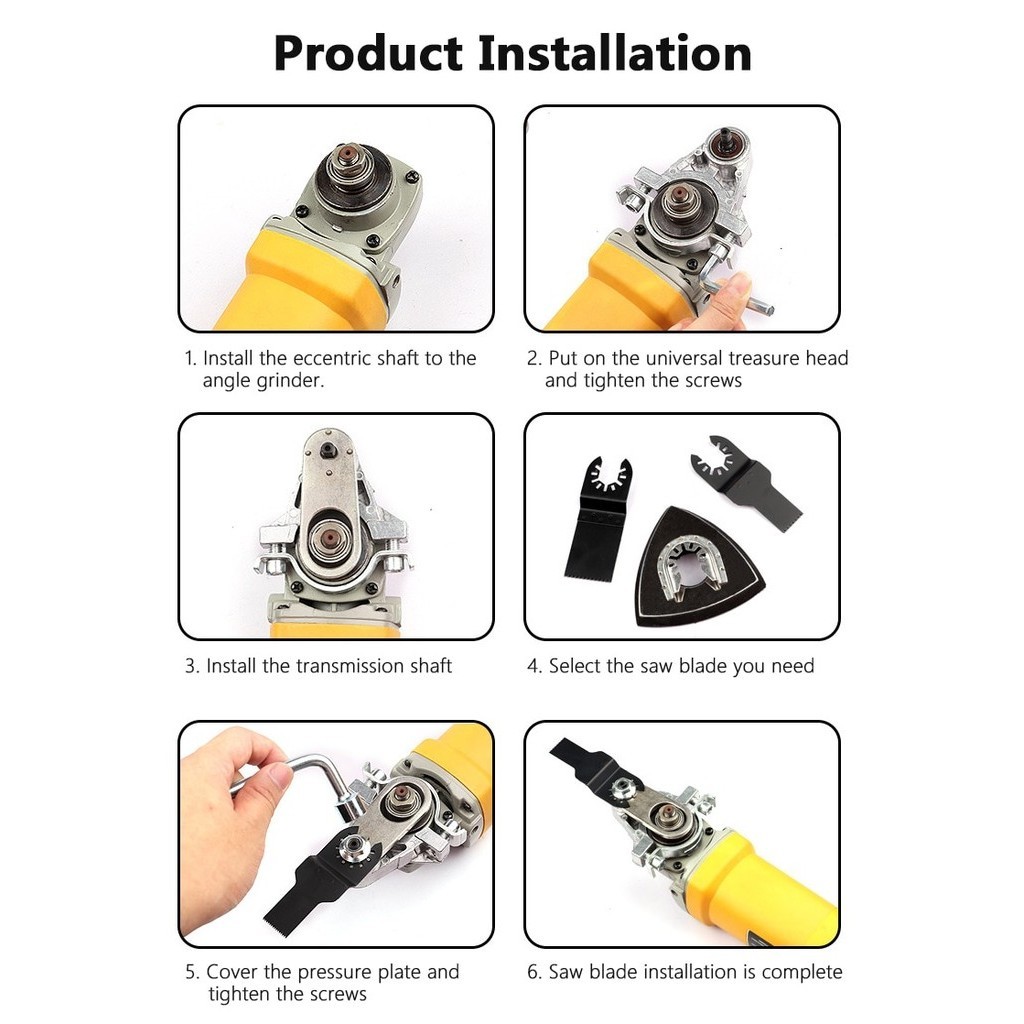 Product Installation

1. Install the eccentric shaft to the angle grinder.

2. Put on the universal treasure head and tighten the screws

3. Install the transmission shaft

4. Select the saw blade you need

5. Cover the pressure plate and tighten the screws

6. Saw blade installation is complete