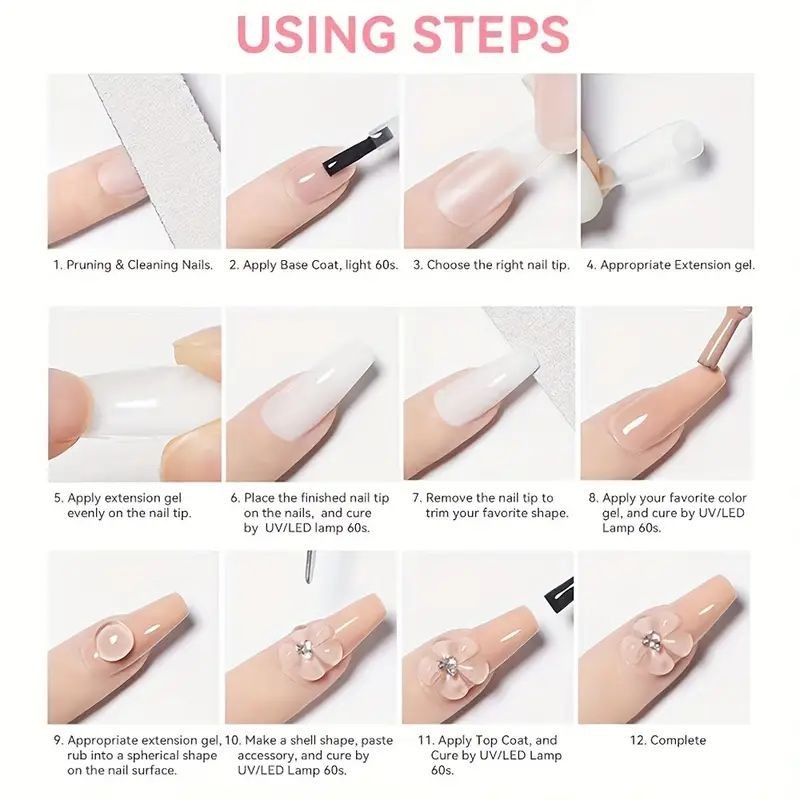 USING STEPS

1. Pruning & Cleaning Nails.

2. Apply Base Coat, light 60s.

3. Choose the right nail tip.

4. Appropriate Extension gel.

5. Apply extension gel evenly on the nail tip.

6. Place the finished nail tip on the nails, and cure by UV/LED lamp 60s.

7. Remove the nail tip to trim your favorite shape.

8. Apply your favorite color gel, and cure by UV/LED Lamp 60s.

9. Appropriate extension gel, rub into a spherical shape on the nail surface.

10. Make a shell shape, paste accessory, and cure by UV/LED Lamp 60s.

11. Apply Top Coat, and Cure by UV/LED Lamp 60s.

12. Complete