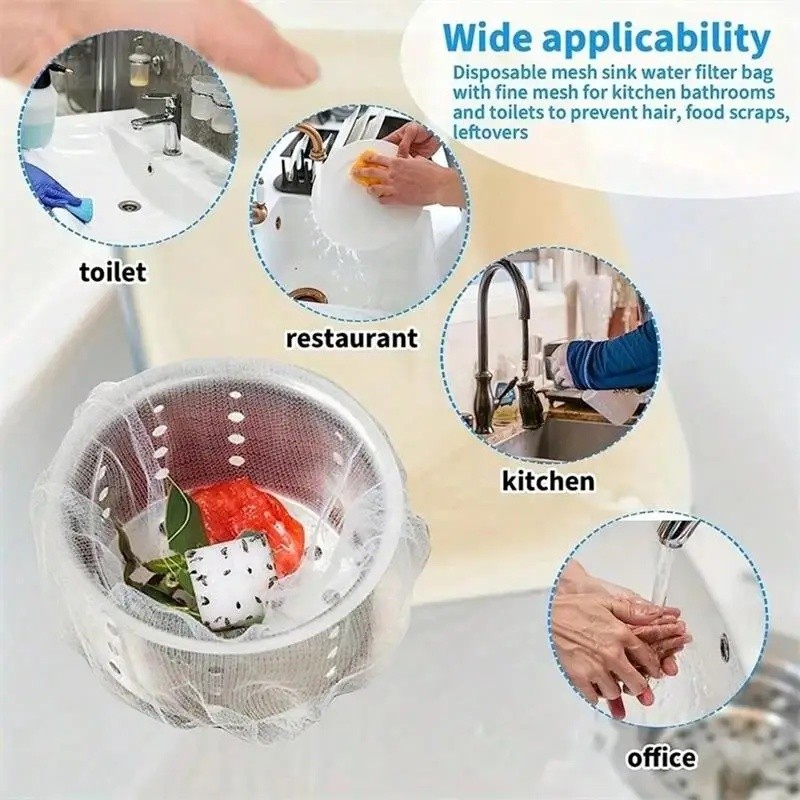 Wide applicability

Disposable mesh sink water filter bag with fine mesh for kitchen bathrooms and toilets to prevent hair, food scraps, leftovers

toilet

restaurant

kitchen

office