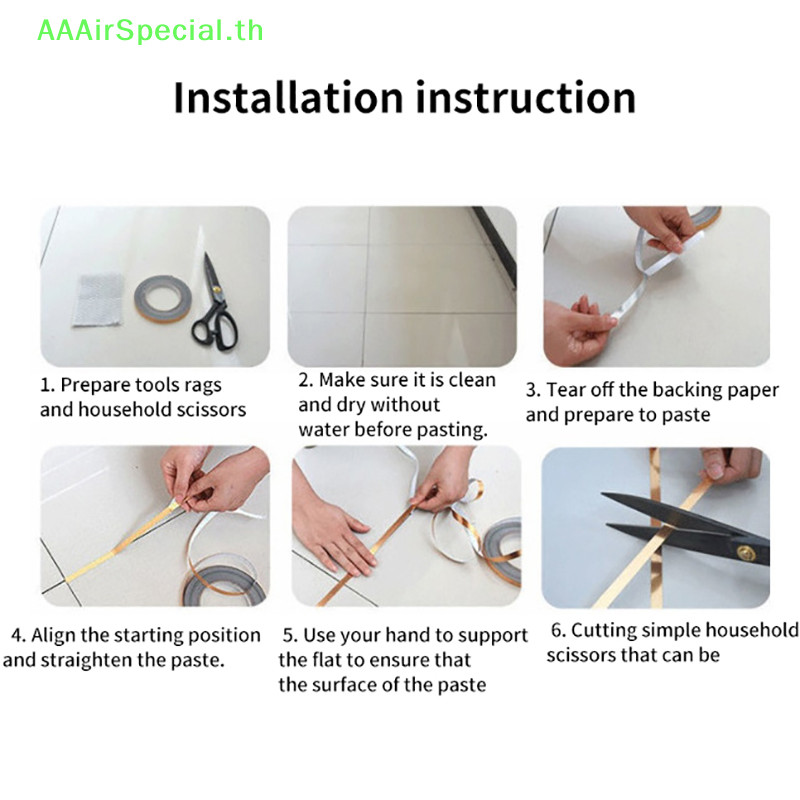 AAAirSpecial.th

Installation instruction

1. Prepare tools rags and household scissors

2. Make sure it is clean and dry without water before pasting.

3. Tear off the backing paper and prepare to paste

4. Align the starting position and straighten the paste.

5. Use your hand to support the flat to ensure that the surface of the paste

6. Cutting simple household scissors that can be