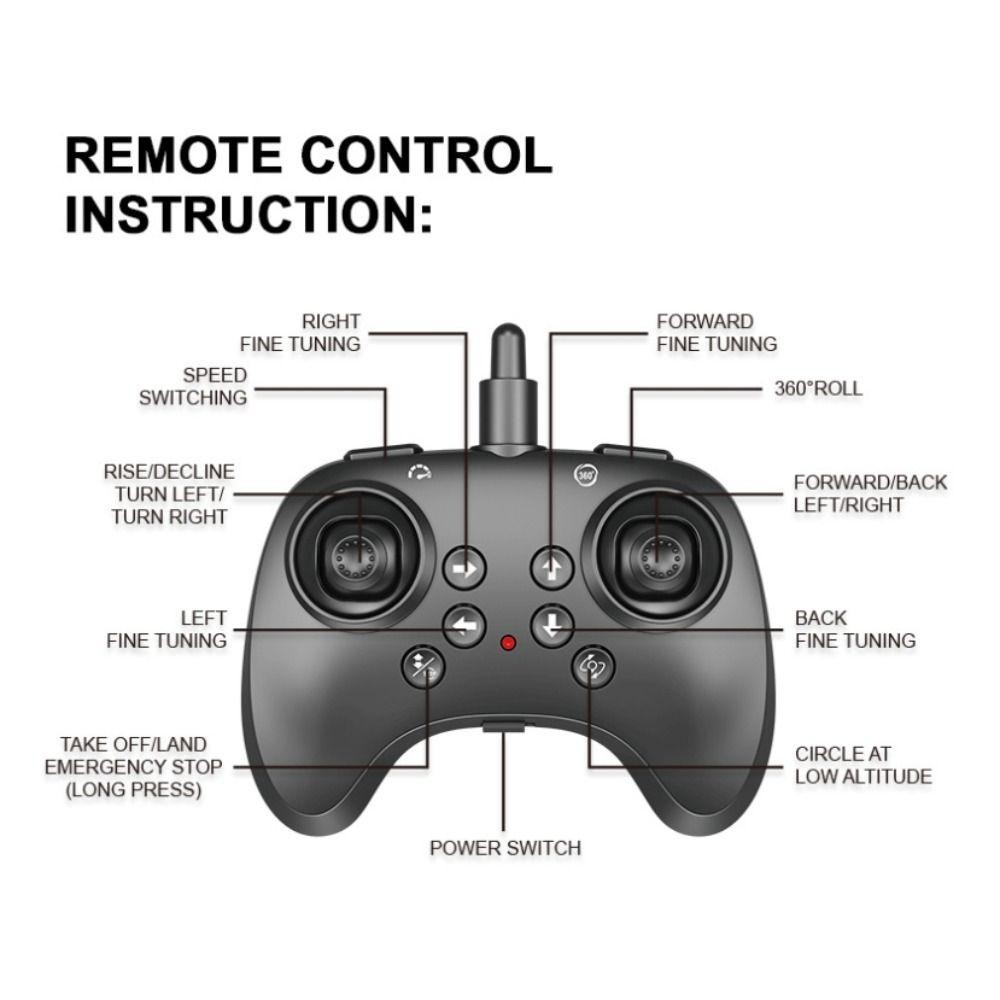 REMOTE CONTROL INSTRUCTION:

RIGHT FINE TUNING

FORWARD FINE TUNING

SPEED SWITCHING

360°ROLL

360°

RISE/DECLINE TURN LEFT/ TURN RIGHT

FORWARD/BACK LEFT/RIGHT

LEFT FINE TUNING

BACK FINE TUNING

TAKE OFF/LAND EMERGENCY STOP (LONG PRESS)

CIRCLE AT LOW ALTITUDE

POWER SWITCH