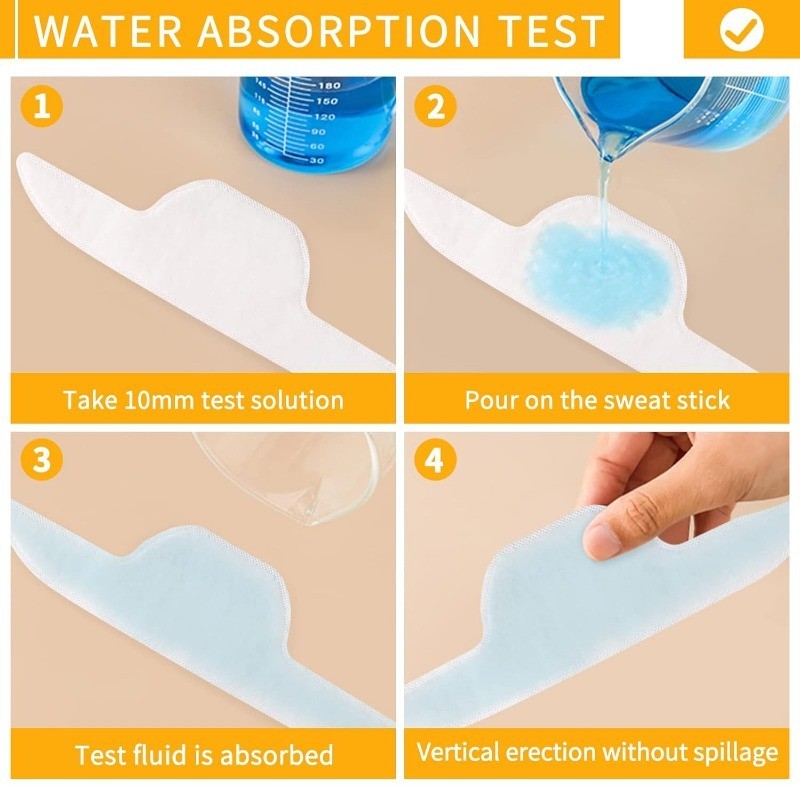 WATER ABSORPTION TEST

1

180
150
120
90
60
30

Take 10mm test solution

2

Pour on the sweat stick

3

Test fluid is absorbed

4

Vertical erection without spillage