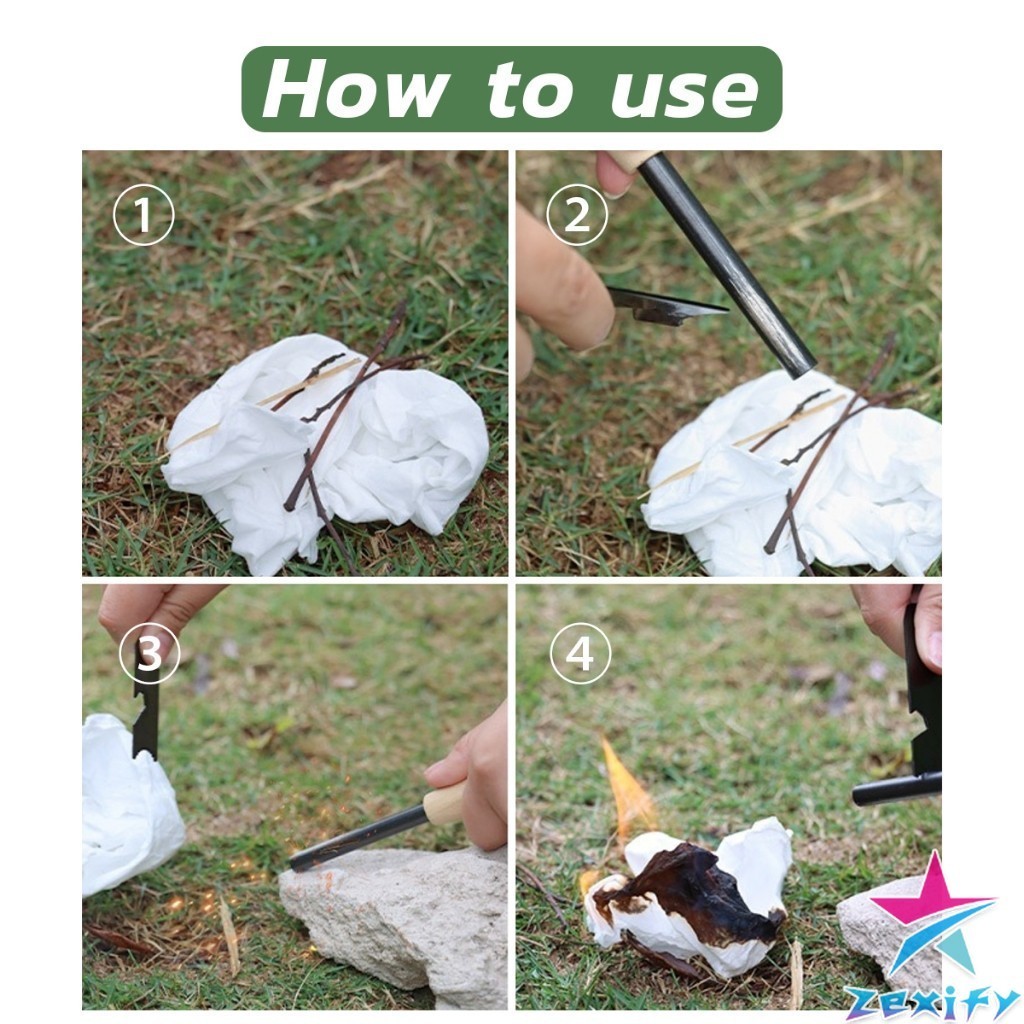 How to use

1

2

3

4

Zexify