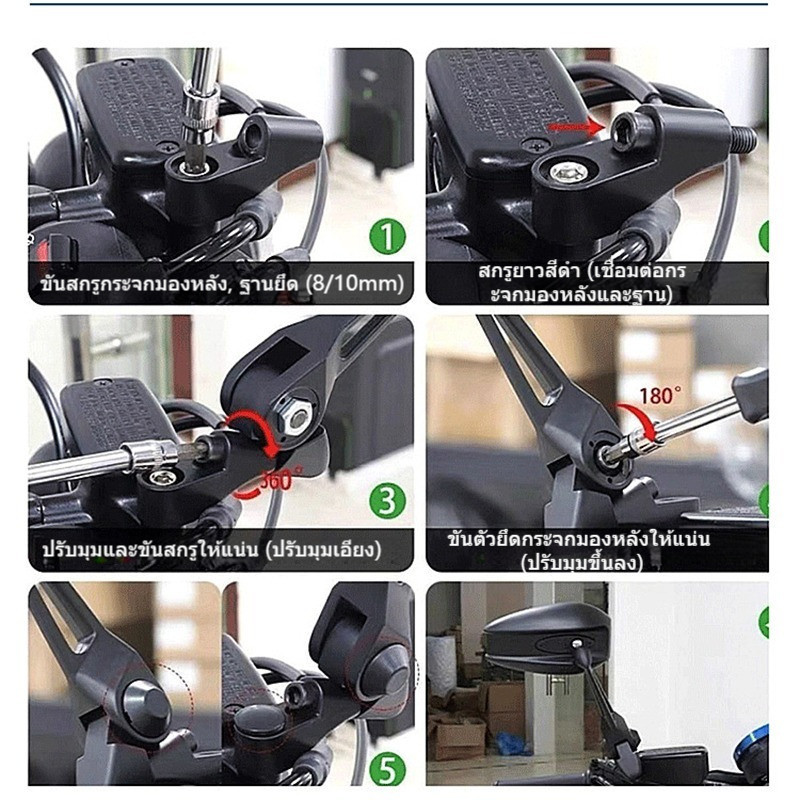 1

ขันสกรูกระจกมองหลัง, ฐานยึด (8/10mm)

สกรูยาวสีดำ (เชื่อมต่อกระจกมองหลังและฐาน)

360°

3

ปรับมุมและขันสกรูให้แน่น (ปรับมุมเอียง)

180°

ขันตัวยึดกระจกมองหลังให้แน่น (ปรับมุมขึ้นลง)

5