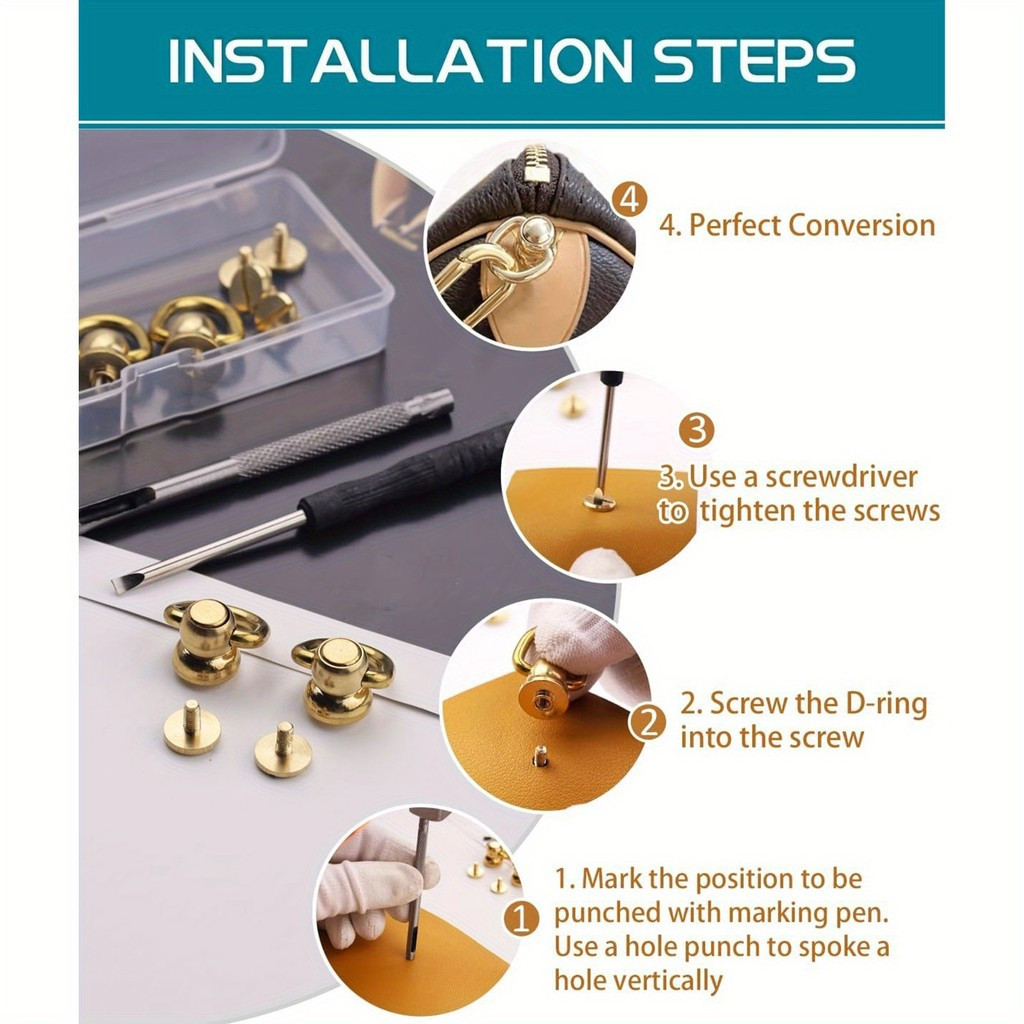 INSTALLATION STEPS

4

4. Perfect Conversion

3

3. Use a screwdriver to tighten the screws

2

2. Screw the D-ring into the screw

1

1. Mark the position to be punched with marking pen. Use a hole punch to spoke a hole vertically