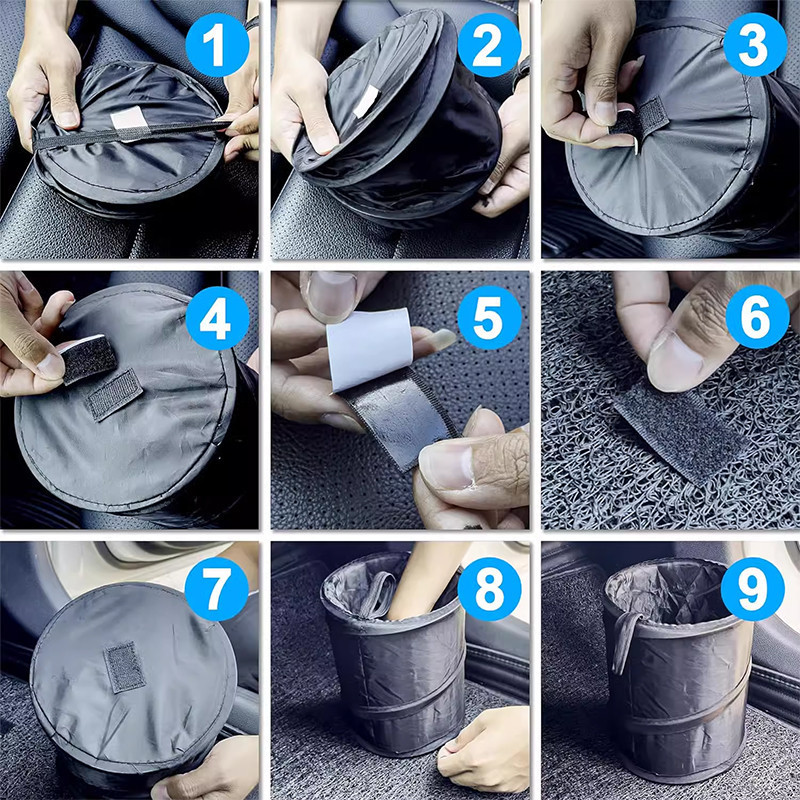 1

2

3

4

5

6

7

8

9