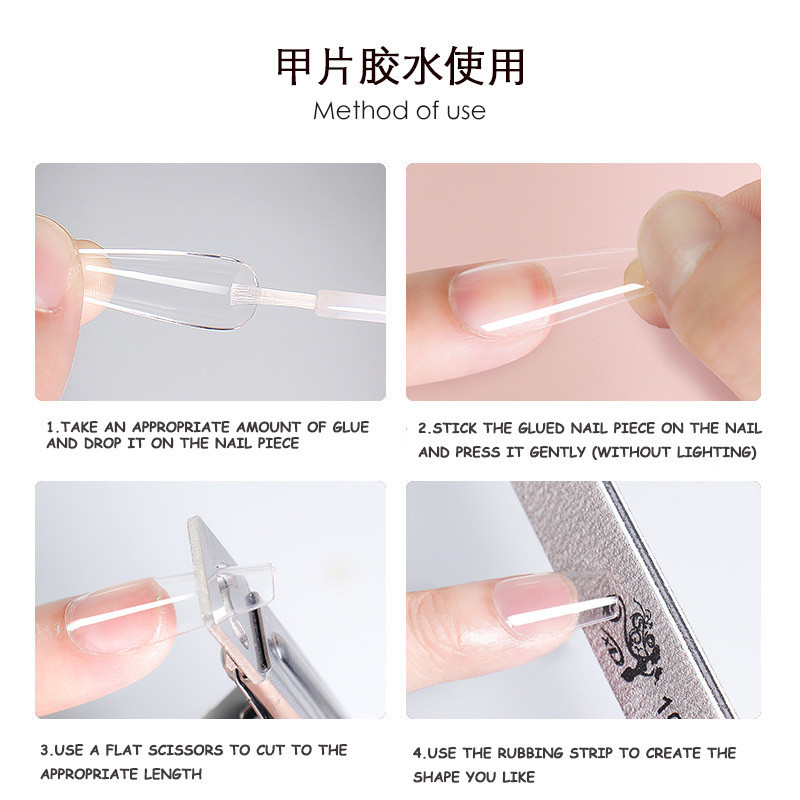 甲片胶水使用
Method of use

1.TAKE AN APPROPRIATE AMOUNT OF GLUE AND DROP IT ON THE NAIL PIECE

2.STICK THE GLUED NAIL PIECE ON THE NAIL AND PRESS IT GENTLY (WITHOUT LIGHTING)

3.USE A FLAT SCISSORS TO CUT TO THE APPROPRIATE LENGTH

4.USE THE RUBBING STRIP TO CREATE THE SHAPE YOU LIKE