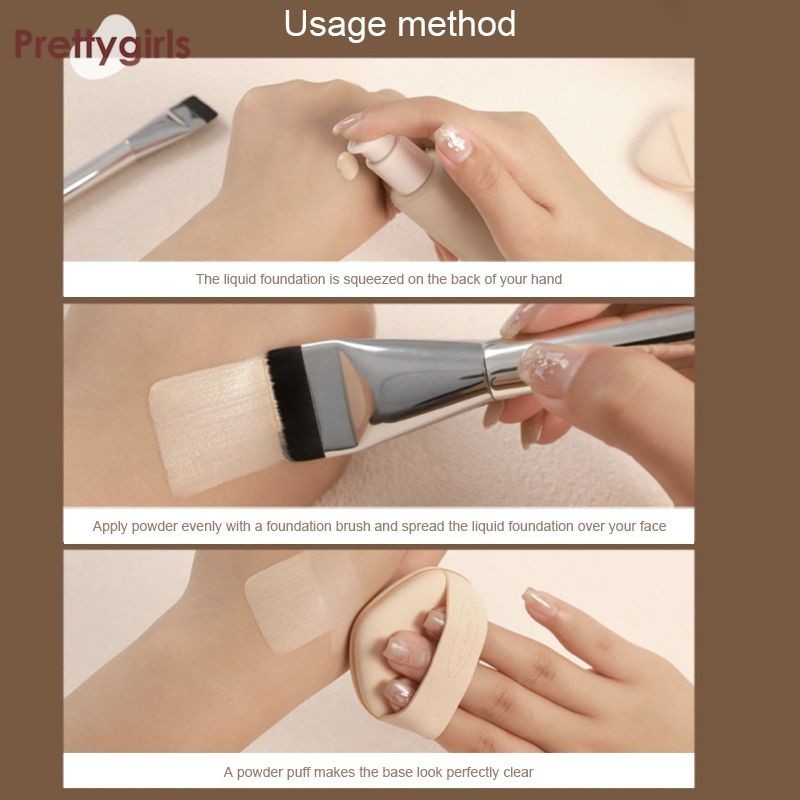 Prettygirls

Usage method

The liquid foundation is squeezed on the back of your hand

Apply powder evenly with a foundation brush and spread the liquid foundation over your face

A powder puff makes the base look perfectly clear